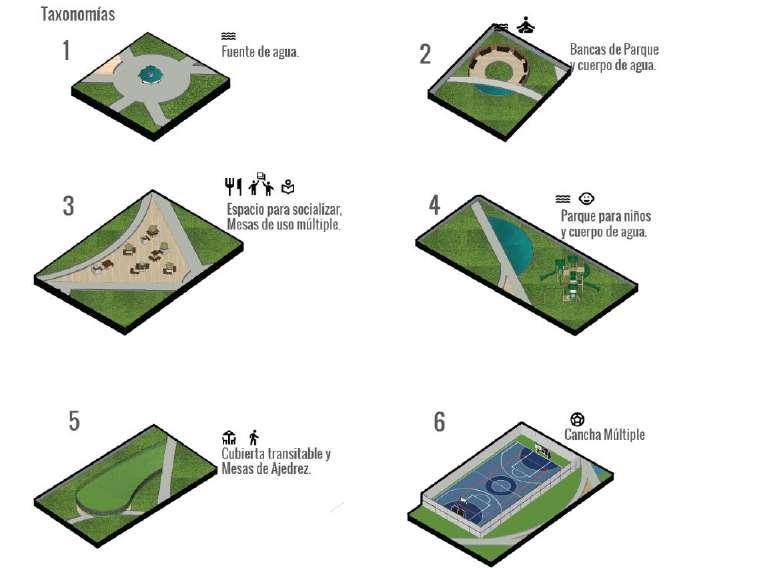 Taxonomías

1

Fuente de agua.

2

Bancas de Parque y cuerpo de agua.

3

Espacio para socializar, Mesas de uso múltiple.

4

Parque para niños y cuerpo de agua.

5

Cubierta transitable y Mesas de Ajedrez.

6

Cancha Múltiple