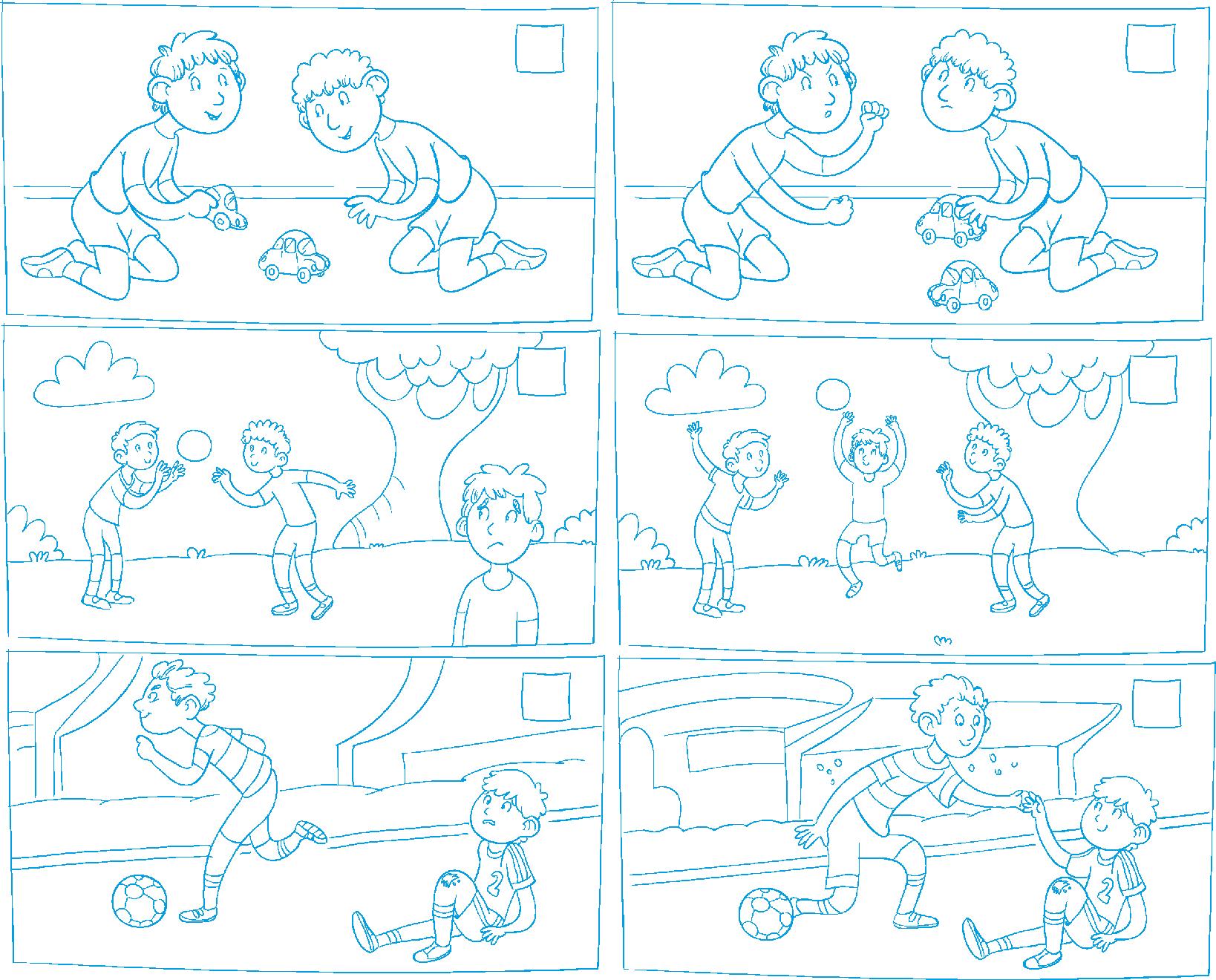 2

2