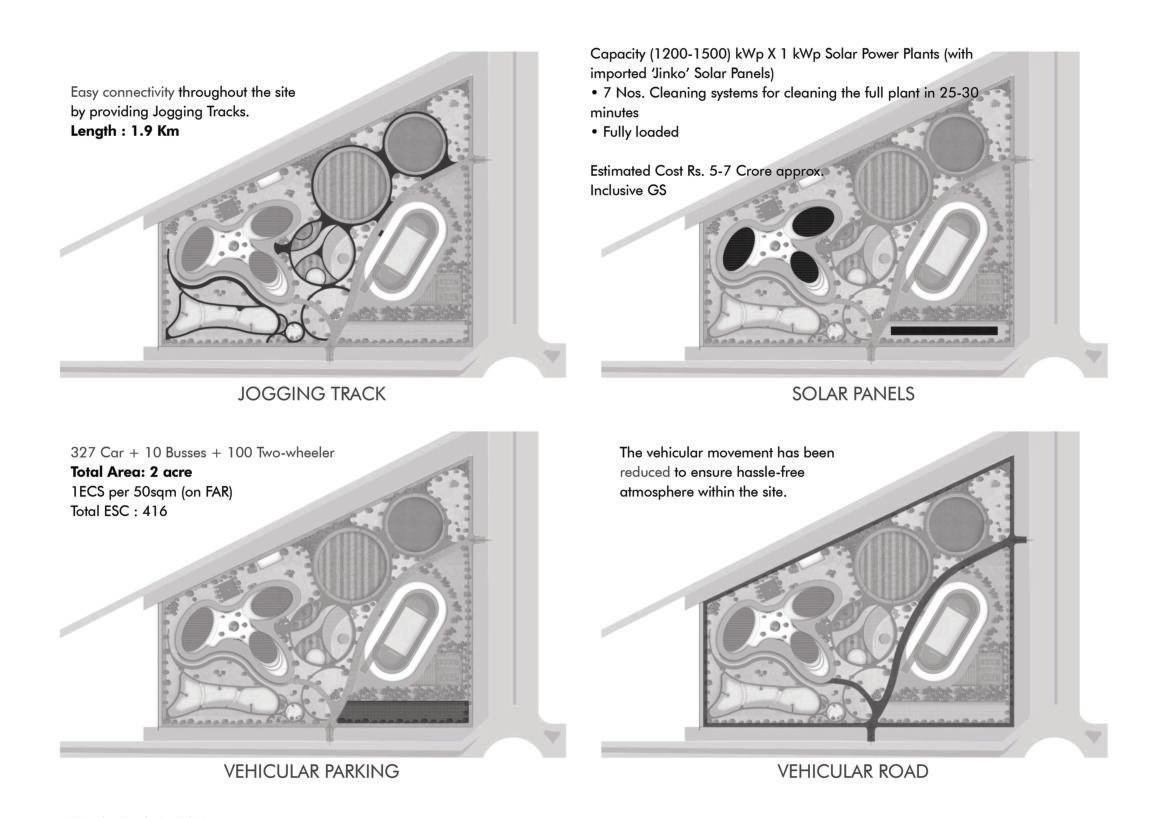 Easy connectivity throughout the site by providing Jogging Tracks.
**Length : 1.9 Km**

JOGGING TRACK

Capacity (1200-1500) kWp X 1 kWp Solar Power Plants (with imported 'Jinko' Solar Panels)
• 7 Nos. Cleaning systems for cleaning the full plant in 25-30 minutes
• Fully loaded

Estimated Cost Rs. 5-7 Crore approx.
Inclusive GS

SOLAR PANELS

327 Car + 10 Busses + 100 Two-wheeler
**Total Area: 2 acre**
1ECS per 50sqm (on FAR)
Total ESC : 416

VEHICULAR PARKING

The vehicular movement has been reduced to ensure hassle-free atmosphere within the site.

VEHICULAR ROAD