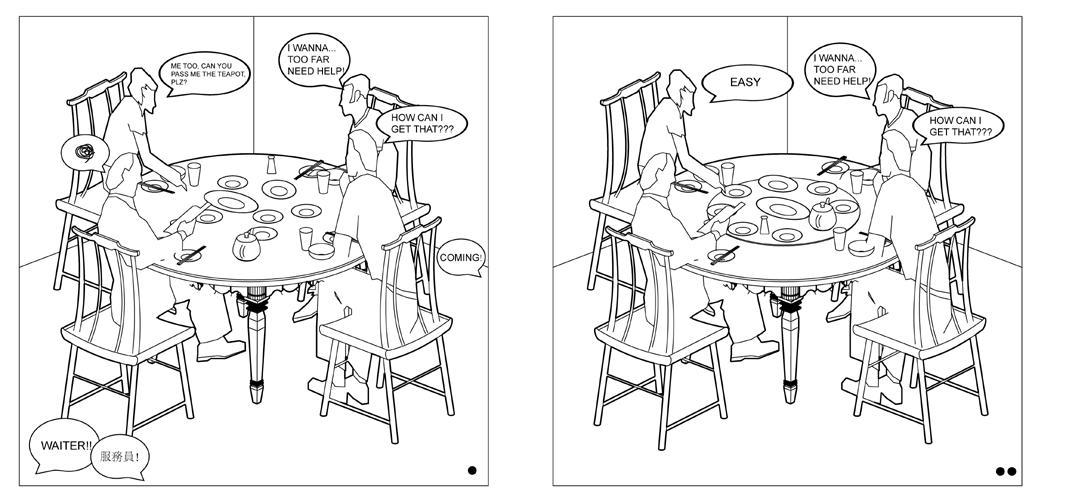 ME TOO, CAN YOU PASS ME THE TEAPOT, PLZ?

I WANNA... TOO FAR NEED HELP!

HOW CAN I GET THAT???

COMING!

WAITER!!

服務員!

EASY

I WANNA... TOO FAR NEED HELP!

HOW CAN I GET THAT???