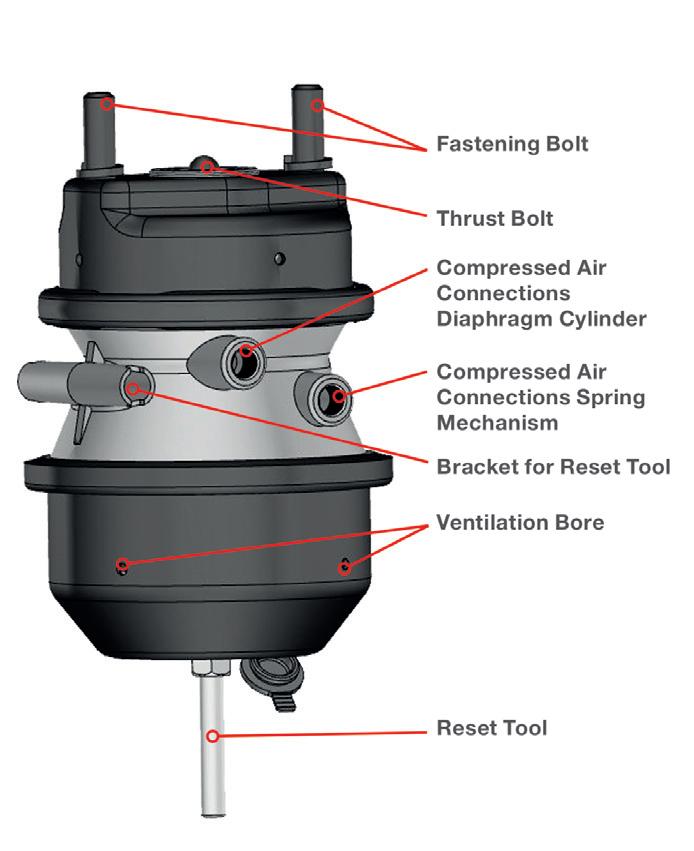 Fastening Bolt

Thrust Bolt

Compressed Air Connections Diaphragm Cylinder

Compressed Air Connections Spring Mechanism

Bracket for Reset Tool

Ventilation Bore

Reset Tool