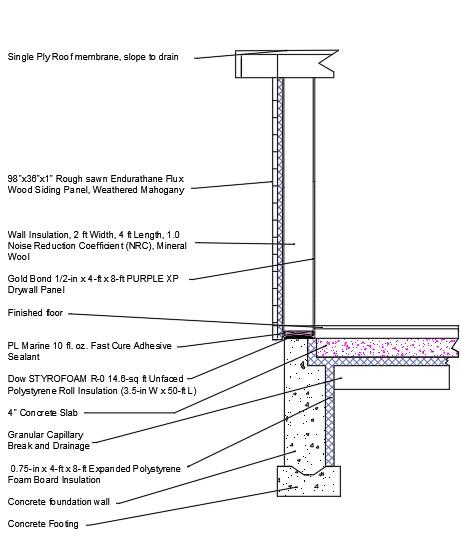 Single Ply Roof membrane, slope to drain

98"x38"x1" Rough sawn Endurathane Flux Wood Siding Panel, Weathered Mahogany

Wall Insulation, 2 ft Width, 4 ft Length, 1.0 Noise Reduction Coefficient (NRC), Mineral Wool

Gold Bond 1/2-in x 4-ft x 8-ft PURPLE XP Drywall Panel

Finished floor

PL Marine 10 fl. oz. Fast Cure Adhesive Sealant

Dow STYROFOAM R-0 14.6-sq ft Unfaced Polystyrene Roll Insulation (3.5-in W x 50-ft L)

4" Concrete Slab

Granular Capillary Break and Drainage

0.75-in x 4-ft x 8-ft Expanded Polystyrene Foam Board Insulation

Concrete foundation wall

Concrete Footing