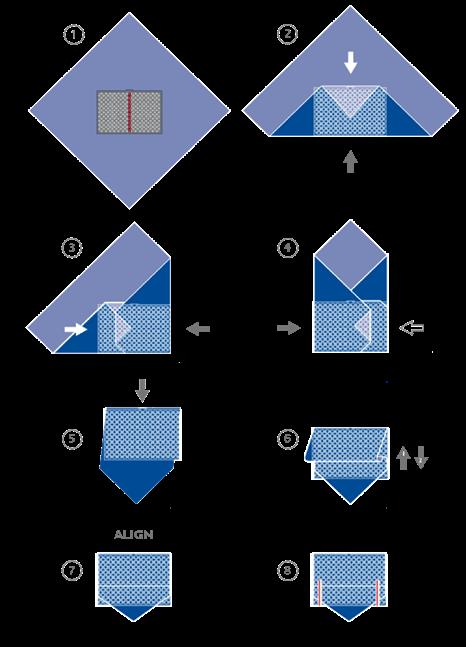 1

2

3

4

5

6

ALIGN

7

8