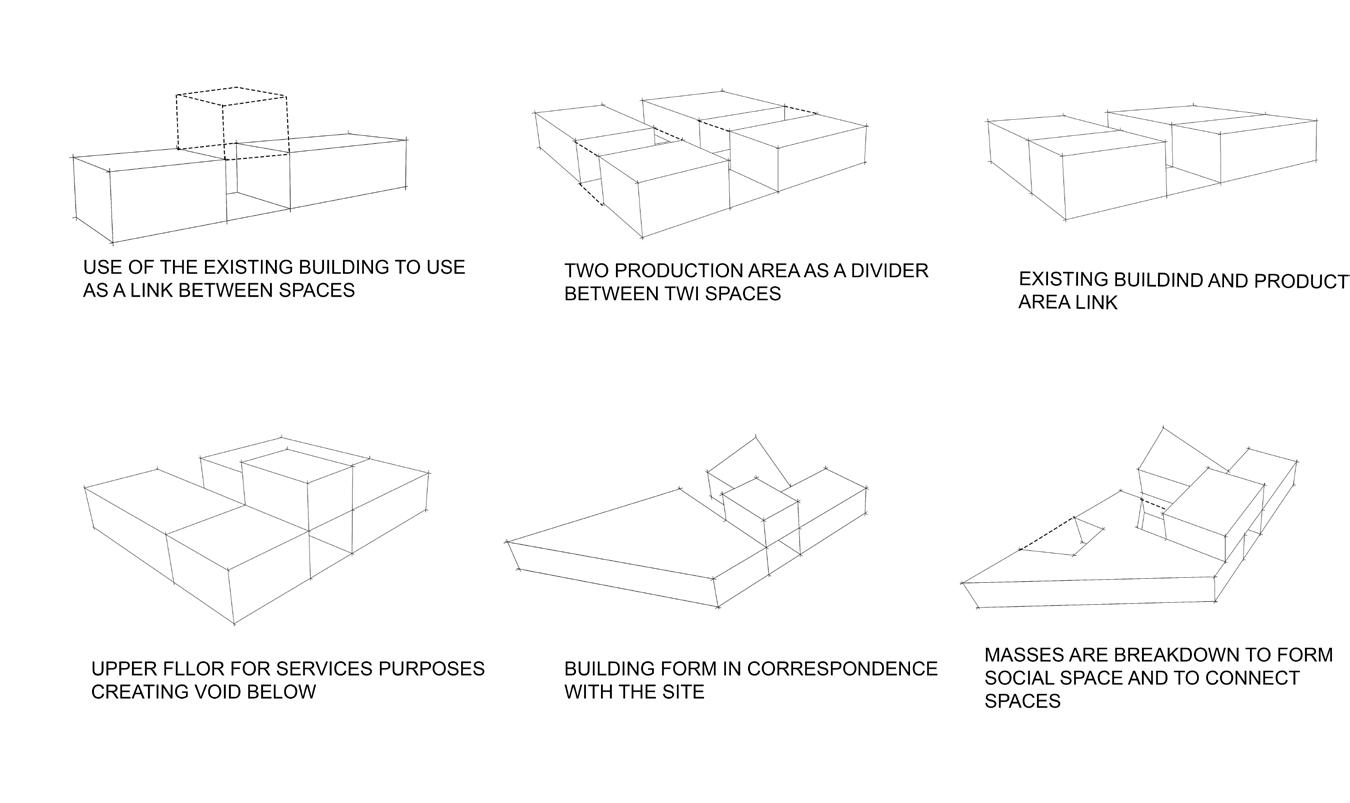 USE OF THE EXISTING BUILDING TO USE AS A LINK BETWEEN SPACES

TWO PRODUCTION AREA AS A DIVIDER BETWEEN TWI SPACES

EXISTING BUILDIND AND PRODUCT AREA LINK

UPPER FLLOR FOR SERVICES PURPOSES CREATING VOID BELOW

BUILDING FORM IN CORRESPONDENCE WITH THE SITE

MASSES ARE BREAKDOWN TO FORM SOCIAL SPACE AND TO CONNECT SPACES