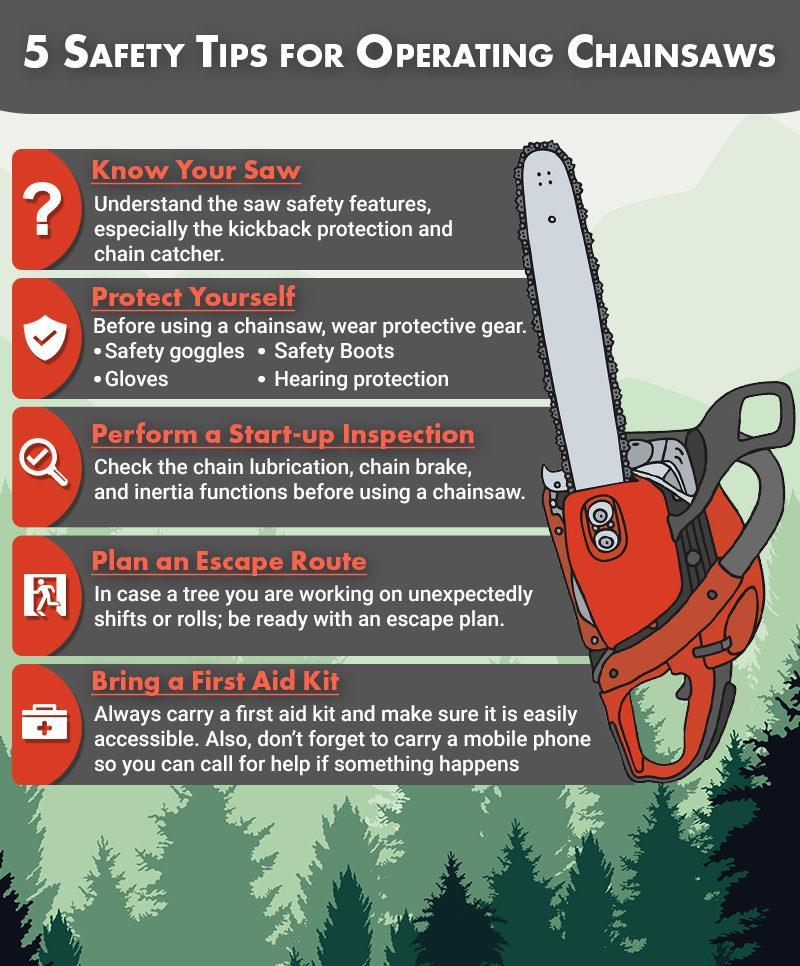 5 Safety Tips for Operating Chainsaws

?

Know Your Saw

Understand the saw safety features, especially the kickback protection and chain catcher.

Protect Yourself

Before using a chainsaw, wear protective gear.
• Safety goggles
• Safety Boots
• Gloves
• Hearing protection

Perform a Start-up Inspection

Check the chain lubrication, chain brake, and inertia functions before using a chainsaw.

Plan an Escape Route

In case a tree you are working on unexpectedly shifts or rolls; be ready with an escape plan.

Bring a First Aid Kit

Always carry a first aid kit and make sure it is easily accessible. Also, don't forget to carry a mobile phone so you can call for help if something happens