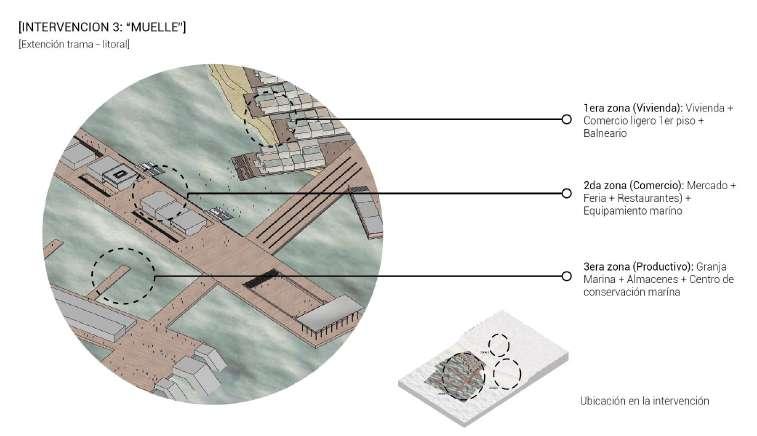 [INTERVENCION 3: "MUELLE"]
[Extención trama - litoral]

1era zona (Vivienda): Vivienda + Comercio ligero 1er piso + Balneario

2da zona (Comercio): Mercado + Feria + Restaurantes) + Equipamiento marino

3era zona (Productivo): Granja Marina + Almacenes + Centro de conservación marina

Ubicación en la intervención