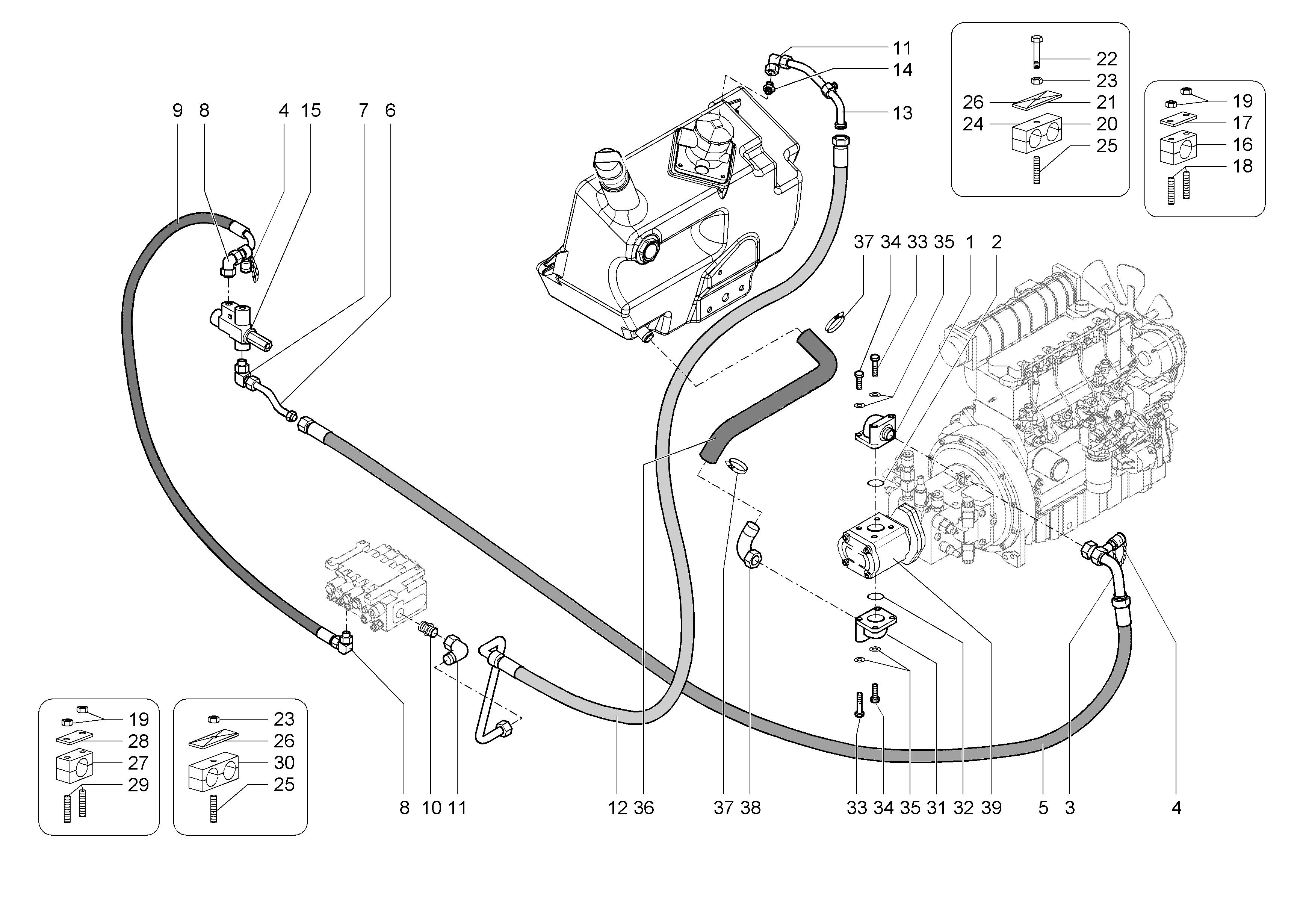 11
14
13
22
23
26 21
24 20
25
19
17
16
18
9 8 4 15 7 6
37 34 33 35 1 2
19
28
27
29
23
26
30
25
8 10 11
12 36
37 38
33 34 35 31 32 39 5 3
4