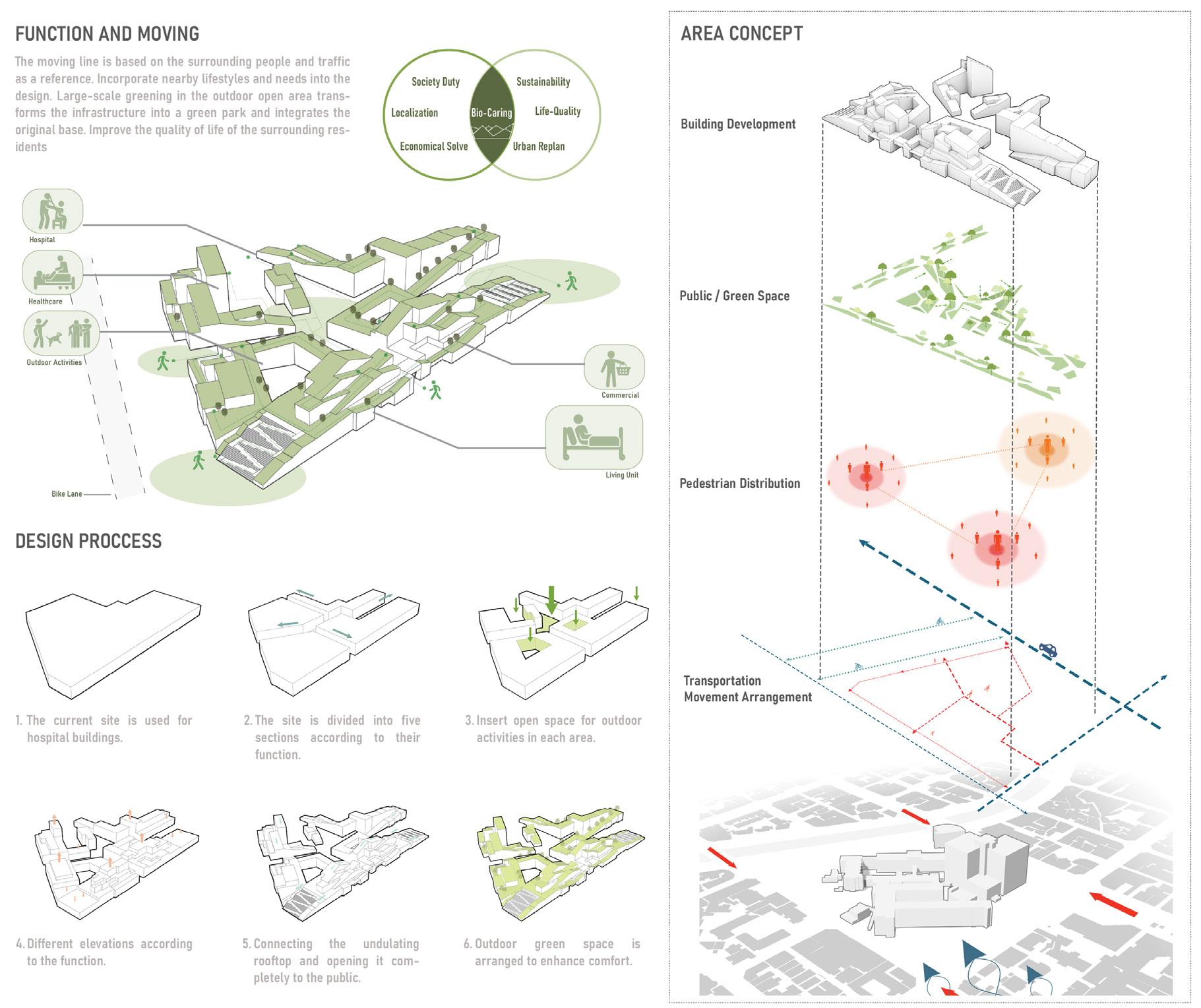 FUNCTION AND MOVING

The moving line is based on the surrounding people and traffic as a reference. Incorporate nearby lifestyles and needs into the design. Large-scale greening in the outdoor open area transforms the infrastructure into a green park and integrates the original base. Improve the quality of life of the surrounding residents

Society Duty
Localization
Economical Solve
Bio-Caring
Sustainability
Life-Quality
Urban Replan

Hospital
Healthcare
Outdoor Activities
Commercial
Living Unit
Bike Lane

DESIGN PROCCESS

1. The current site is used for hospital buildings.

2. The site is divided into five sections according to their function.

3. Insert open space for outdoor activities in each area.

4. Different elevations according to the function.

5. Connecting the undulating rooftop and opening it completely to the public.

6. Outdoor green space is arranged to enhance comfort.

AREA CONCEPT

Building Development

Public / Green Space

Pedestrian Distribution

Transportation Movement Arrangement