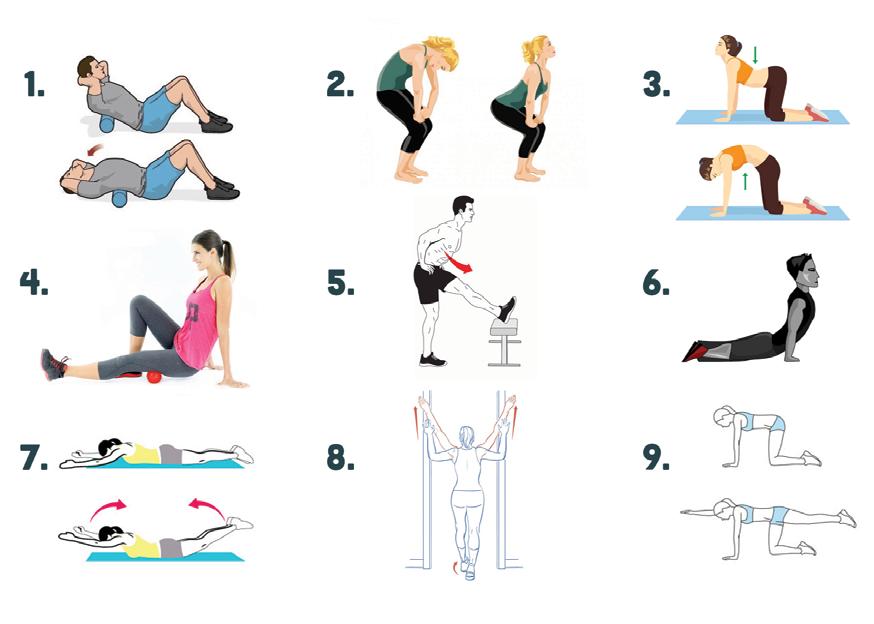 1.

2.

3.

4.

5.

6.

7.

8.

9.