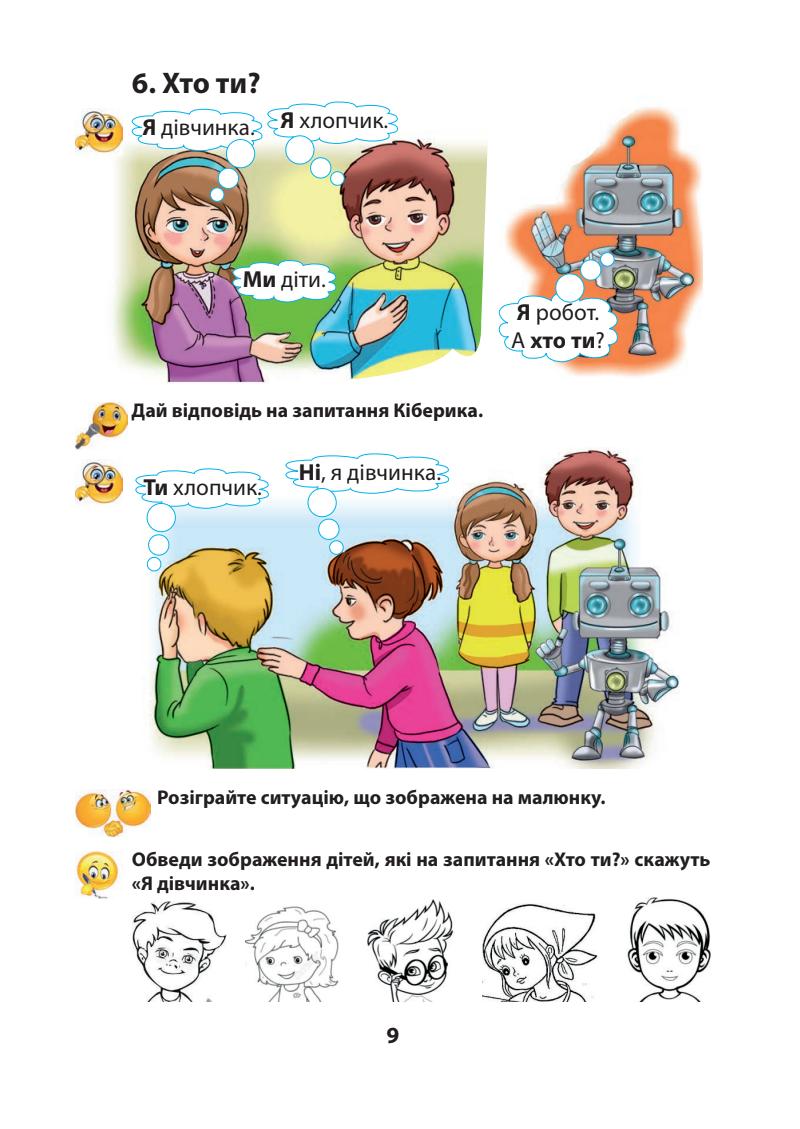 6. Хто ти?

Я дівчинка.

Я хлопчик.

Ми діти.

Я робот. А хто ти?

Дай відповідь на запитання Кіберика.

Ти хлопчик.

Ні, я дівчинка.

Розіграйте ситуацію, що зображена на малюнку.

Обведи зображення дітей, які на запитання «Хто ти?» скажуть «Я дівчинка».

9