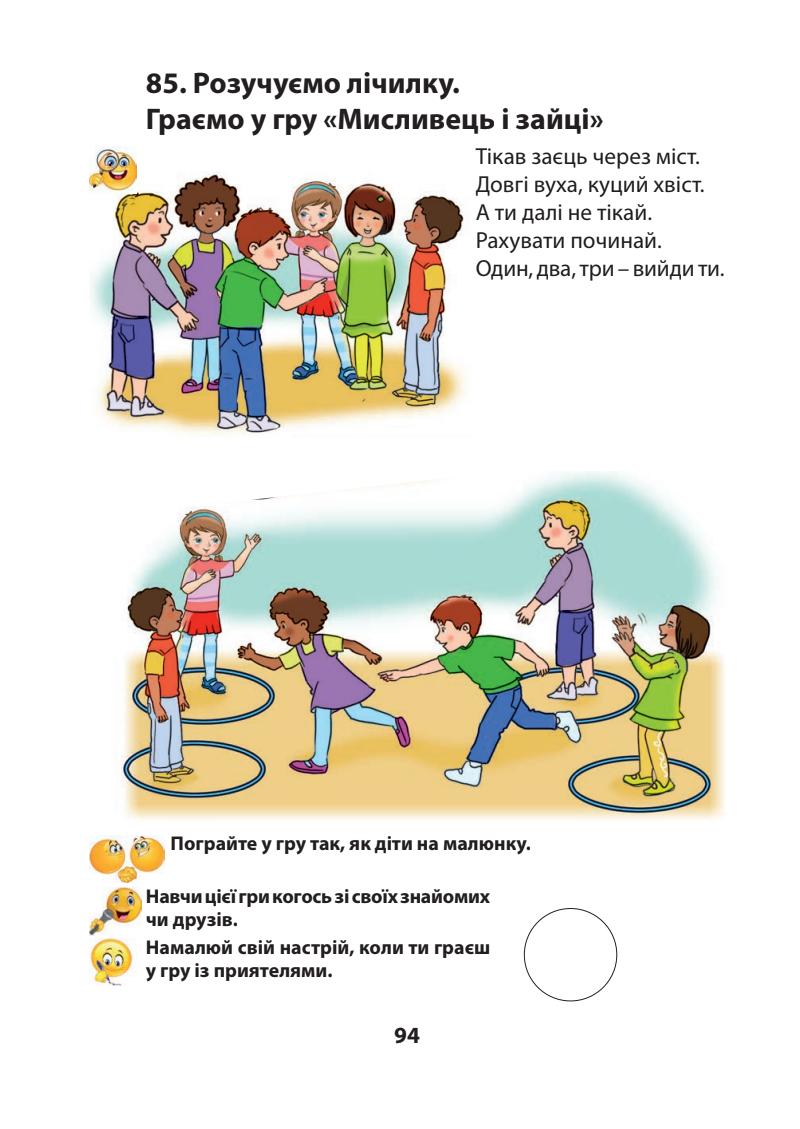 85. Розучуємо лічилку.
Граємо у гру «Мисливець і зайці»

Тікав заєць через міст.
Довгі вуха, куций хвіст.
А ти далі не тікай.
Рахувати починай.
Один, два, три – вийди ти.

Пограйте у гру так, як діти на малюнку.

Навчи цієї гри когось зі своїх знайомих чи друзів.

Намалюй свій настрій, коли ти граєш у гру із приятелями.

94