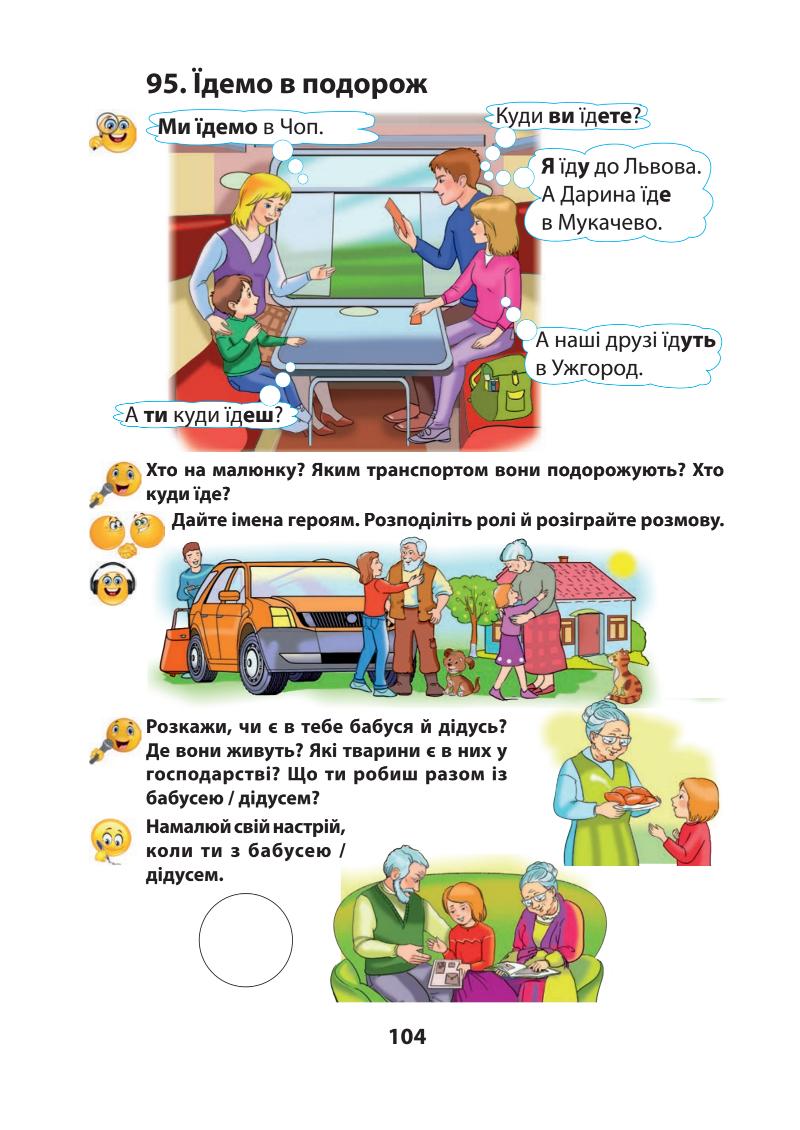 95. Їдемо в подорож

Ми їдемо в Чоп.

Куди ви їдете?

Я їду до Львова. А Дарина їде в Мукачево.

А наші друзі їдуть в Ужгород.

А ти куди їдеш?

Хто на малюнку? Яким транспортом вони подорожують? Хто куди їде?

Дайте імена героям. Розподіліть ролі й розіграйте розмову.

Розкажи, чи є в тебе бабуся й дідусь? Де вони живуть? Які тварини є в них у господарстві? Що ти робиш разом із бабусею / дідусем?

Намалюй свій настрій, коли ти з бабусею / дідусем.

104