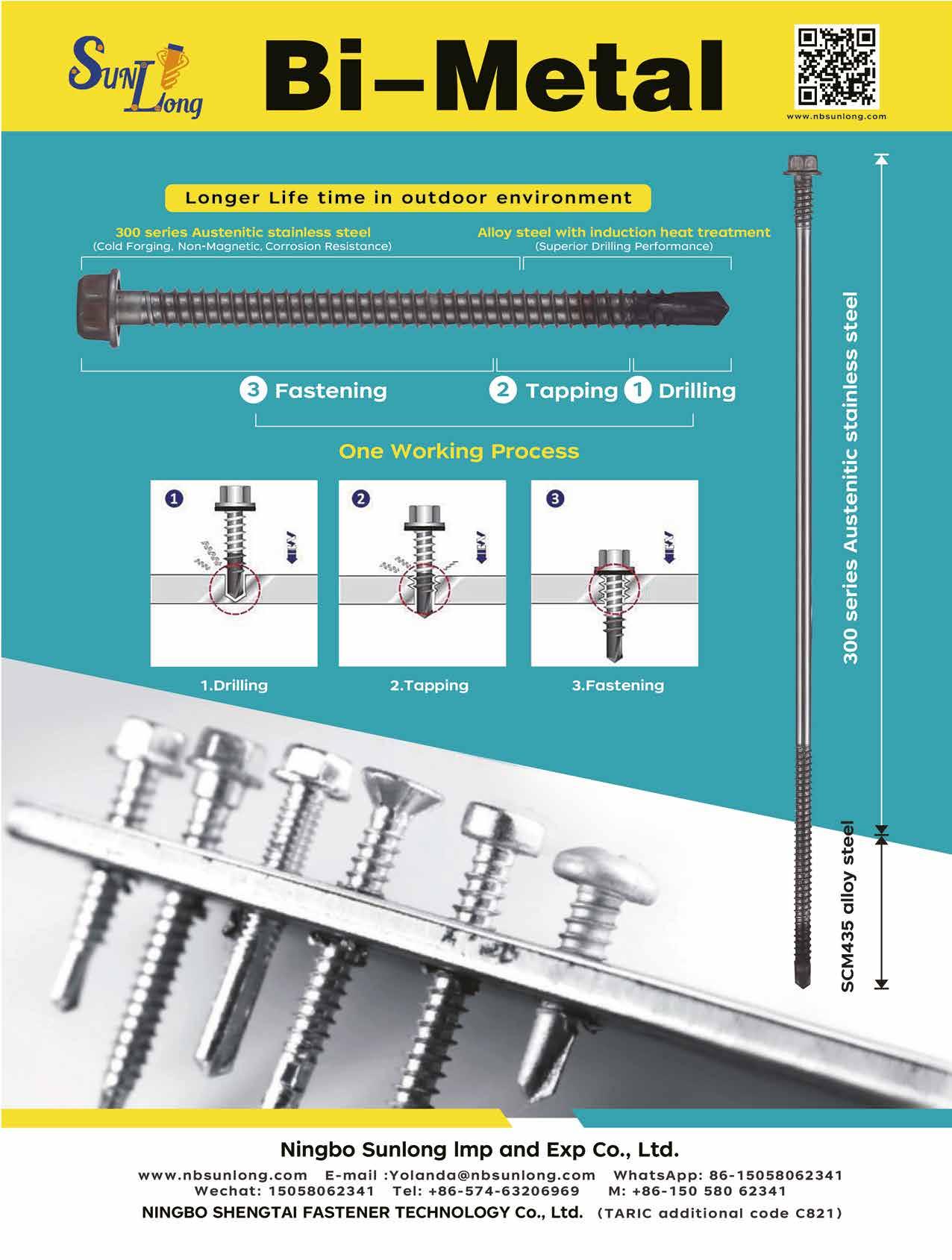 SunLong

Bi–Metal

www.nbsunlong.com

Longer Life time in outdoor environment

300 series Austenitic stainless steel
(Cold Forging, Non-Magnetic, Corrosion Resistance)

Alloy steel with induction heat treatment
(Superior Drilling Performance)

3 Fastening 2 Tapping 1 Drilling

One Working Process

1

2

3

1.Drilling

2.Tapping

3.Fastening

300 series Austenitic stainless steel

SCM435 alloy steel

Ningbo Sunlong Imp and Exp Co., Ltd.

www.nbsunlong.com E-mail :Yolanda@nbsunlong.com WhatsApp: 86-15058062341
Wechat: 15058062341 Tel: +86-574-63206969 M: +86-150 580 62341

NINGBO SHENGTAI FASTENER TECHNOLOGY Co., Ltd. (TARIC additional code C821)