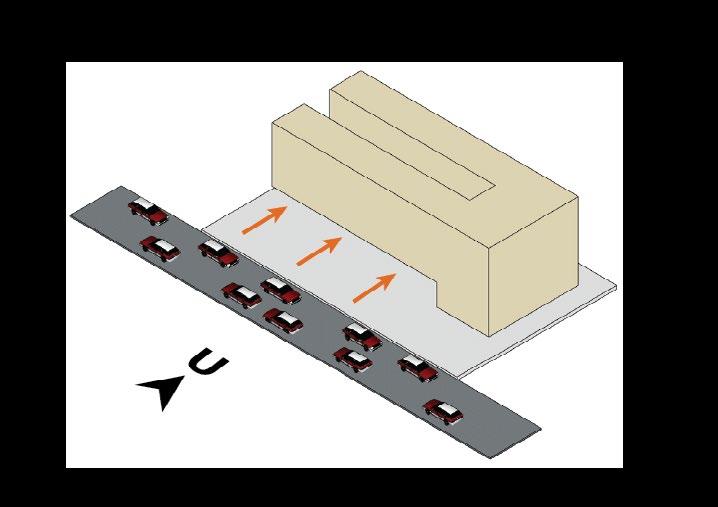 U