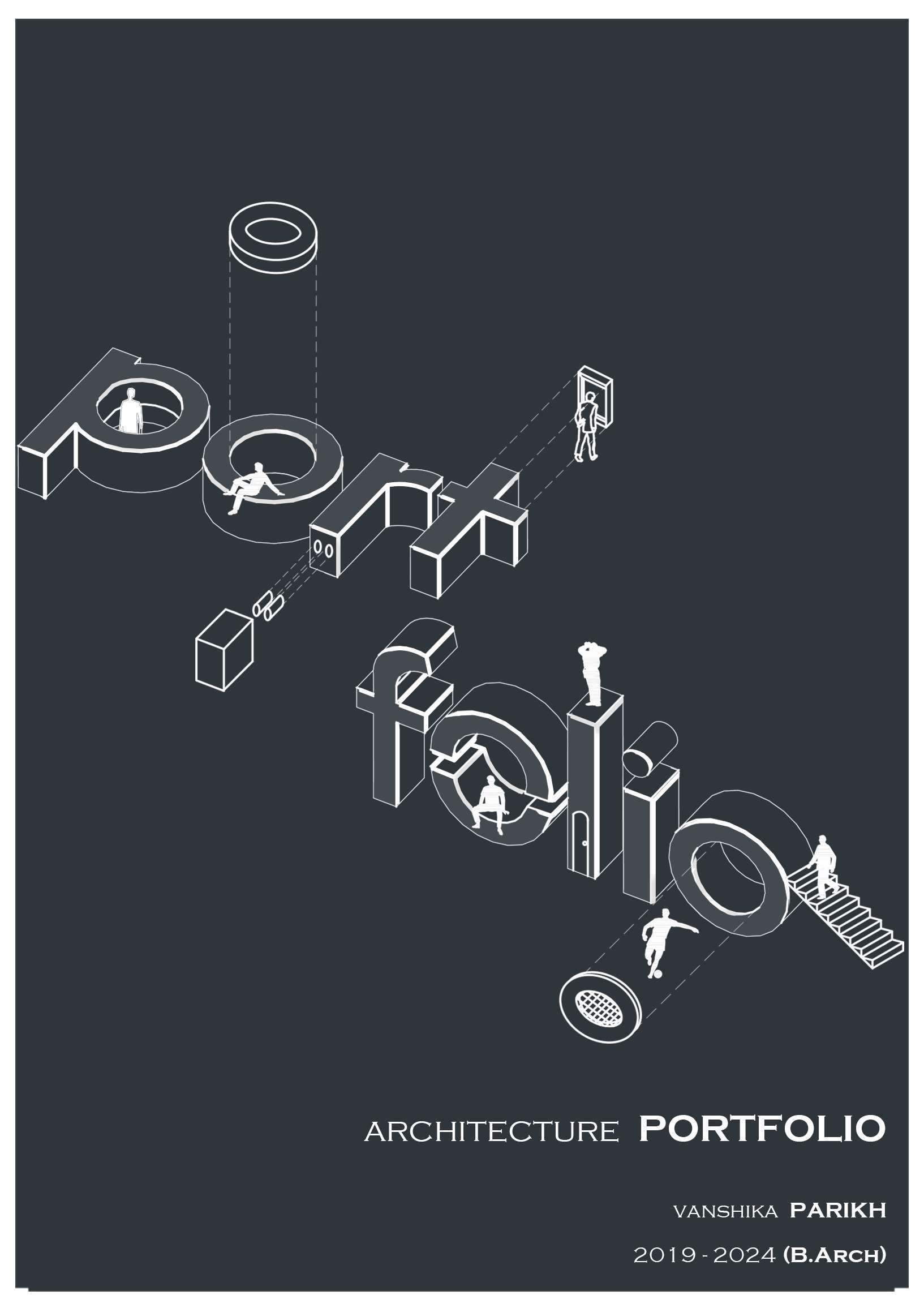 port
folio

ARCHITECTURE PORTFOLIO

VANSHIKA PARIKH

2019 - 2024 (B.ARCH)