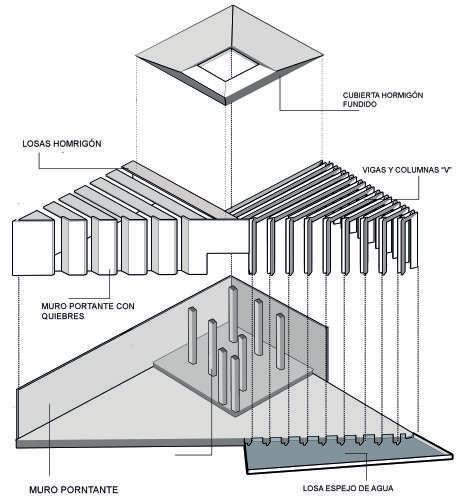 CUBIERTA HORMIGÓN FUNDIDO

LOSAS HOMRIGÓN

VIGAS Y COLUMNAS "V"

MURO PORTANTE CON QUIEBRES

MURO PORNTANTE

LOSA ESPEJO DE AGUA