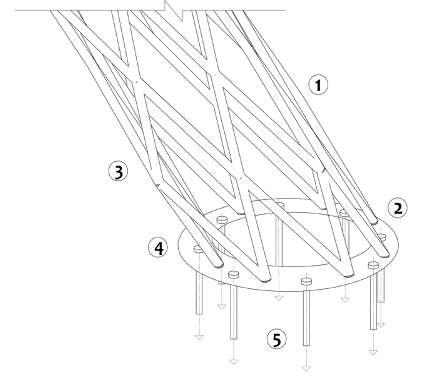 1
3
2
4
5