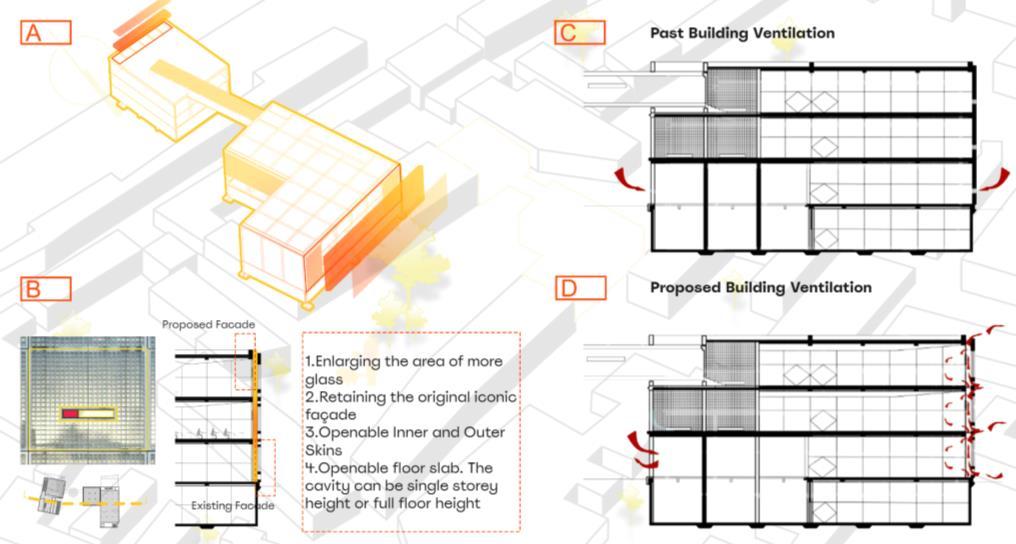 A

B

Proposed Facade

Existing Facade

1.Enlarging the area of more glass
2.Retaining the original iconic façade
3.Openable Inner and Outer Skins
4.Openable floor slab. The cavity can be single storey height or full floor height

C

Past Building Ventilation

D

Proposed Building Ventilation