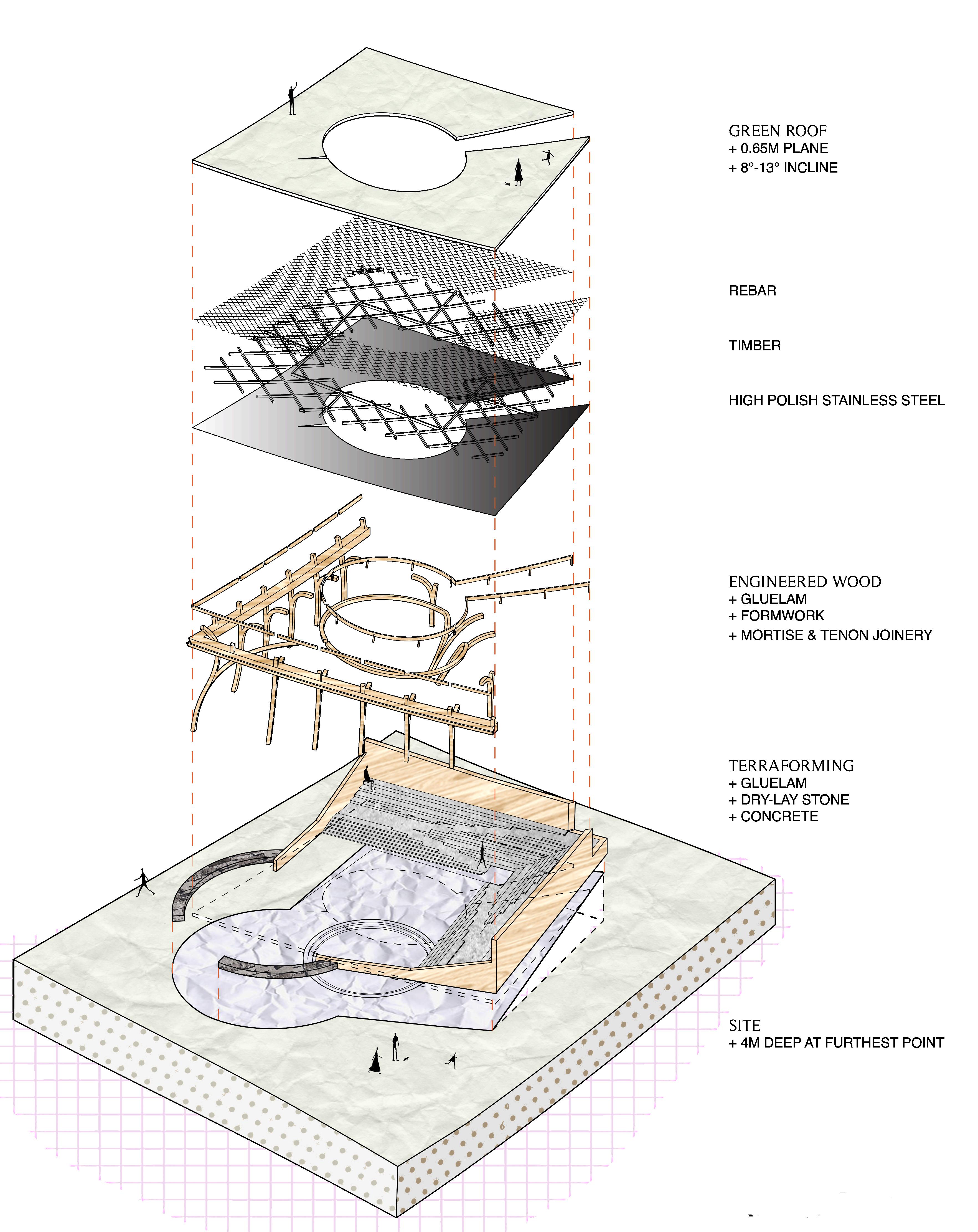 GREEN ROOF
+ 0.65M PLANE
+ 8°-13° INCLINE

REBAR

TIMBER

HIGH POLISH STAINLESS STEEL

ENGINEERED WOOD
+ GLUELAM
+ FORMWORK
+ MORTISE & TENON JOINERY

TERRAFORMING
+ GLUELAM
+ DRY-LAY STONE
+ CONCRETE

SITE
+ 4M DEEP AT FURTHEST POINT