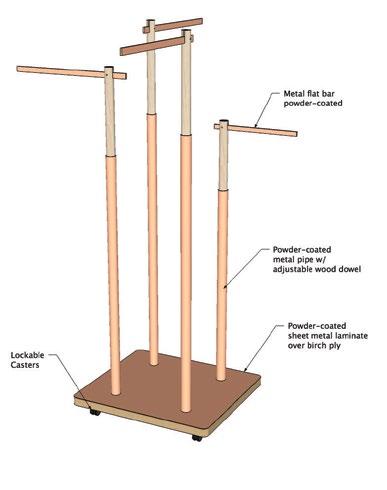 Metal flat bar
powder-coated

Powder-coated
metal pipe w/
adjustable wood dowel

Powder-coated
sheet metal laminate
over birch ply

Lockable
Casters