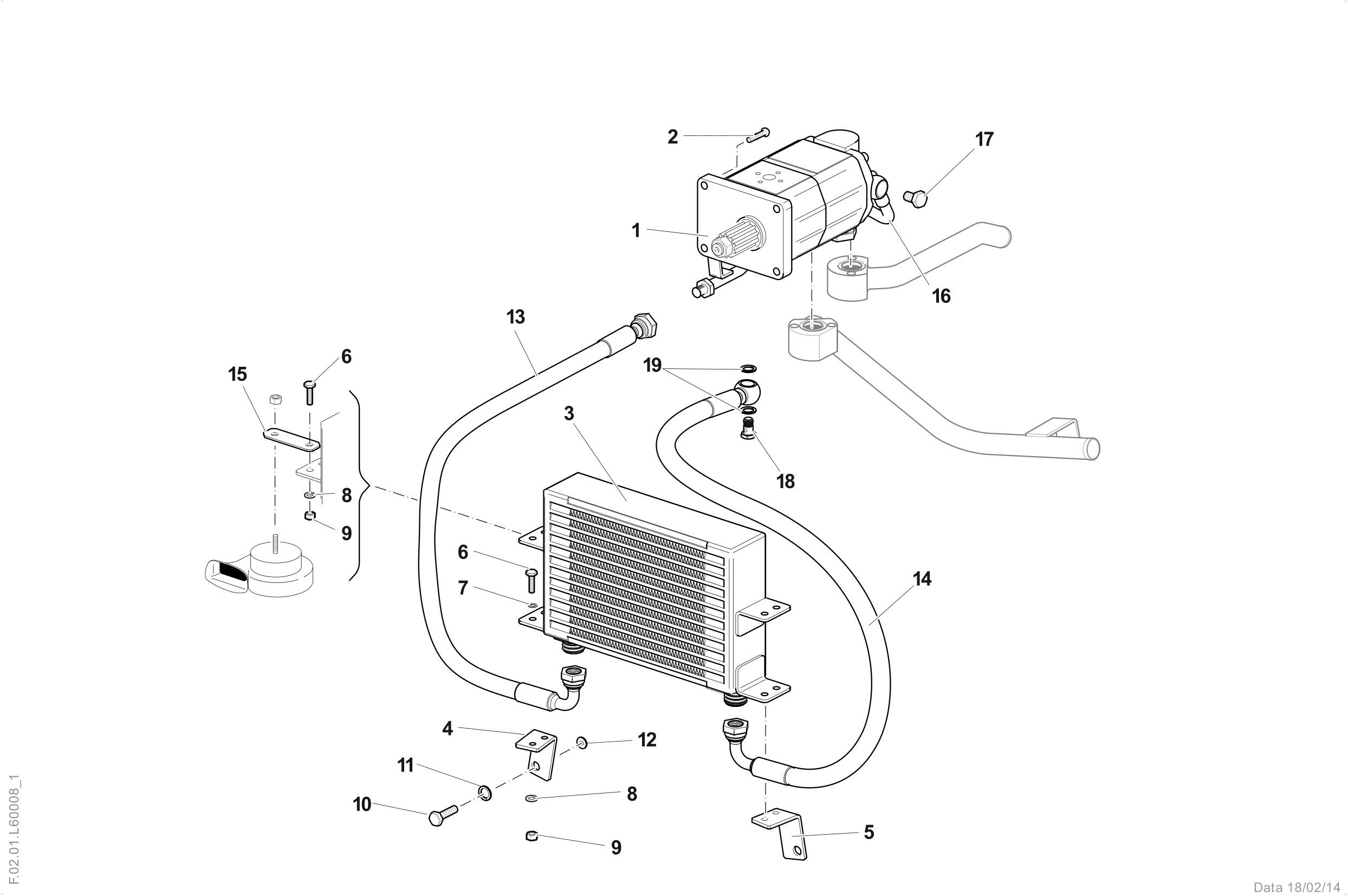 2
17
1
16
13
6
15
19
3
18
8
9
6
7
14
4
12
11
8
10
9
5

F.02.01.L60008_1

Data 18/02/14