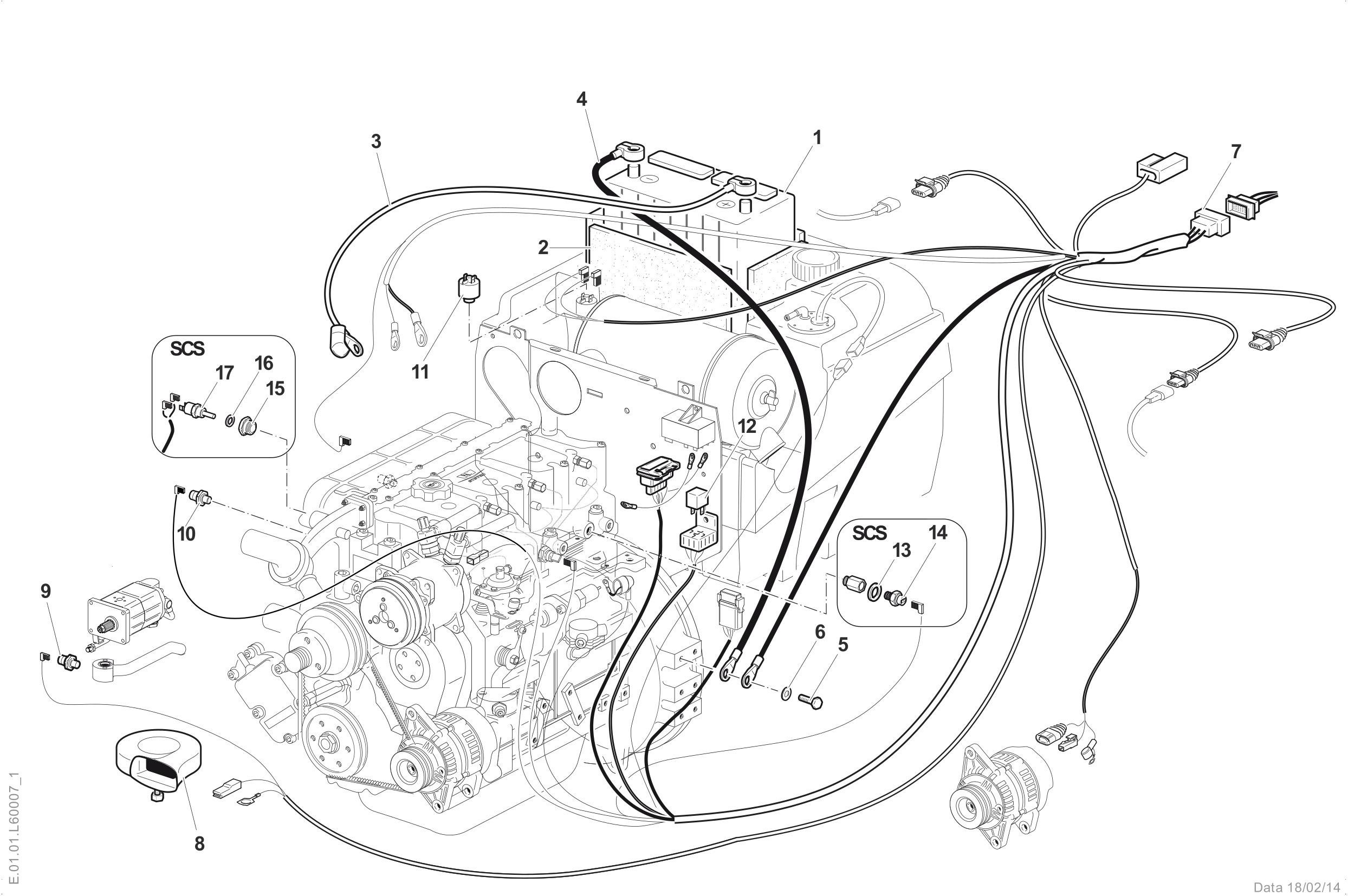 4
3
1
7
2
11
SCS
17
16
15
12
10
SCS
13
14
9
6
5
8
E.01.01.L60007_1
Data 18/02/14