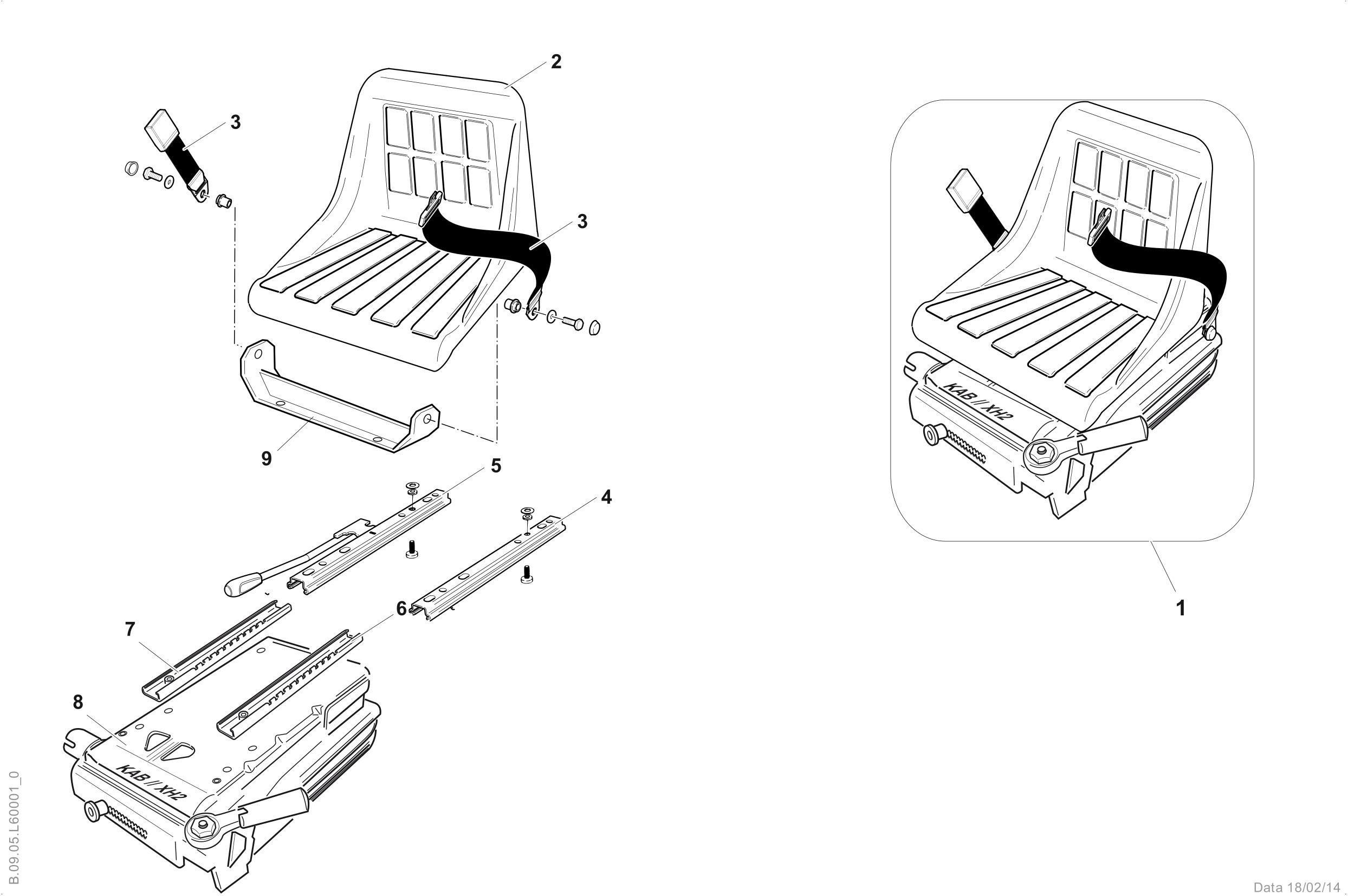 2
3
3
9
5
4
6
7
8
KAB // XH2
KAB // XH2
1
B.09.05.L60001_0
Data 18/02/14