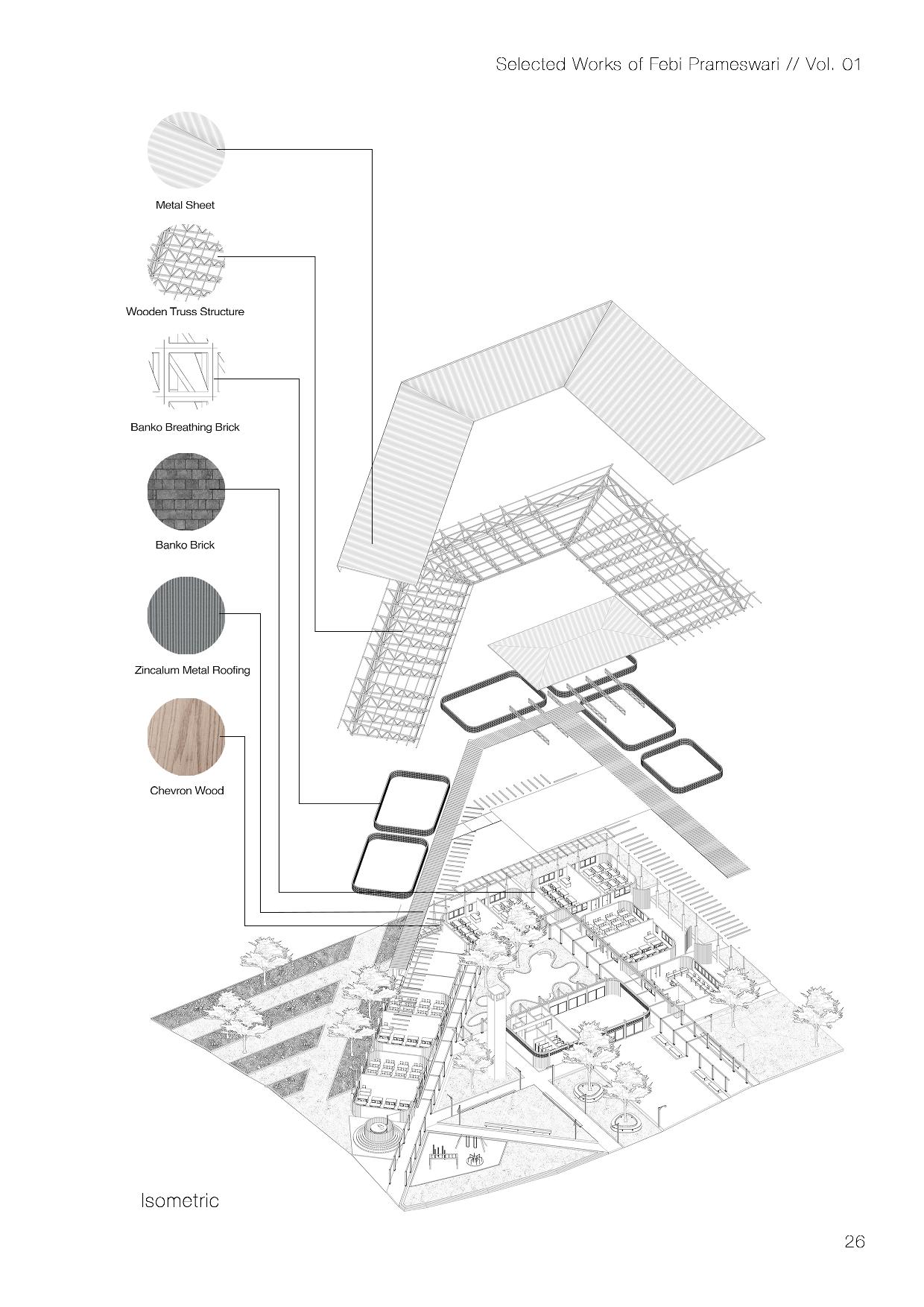 Selected Works of Febi Prameswari // Vol. 01

Metal Sheet

Wooden Truss Structure

Banko Breathing Brick

Banko Brick

Zincalum Metal Roofing

Chevron Wood

Isometric

26