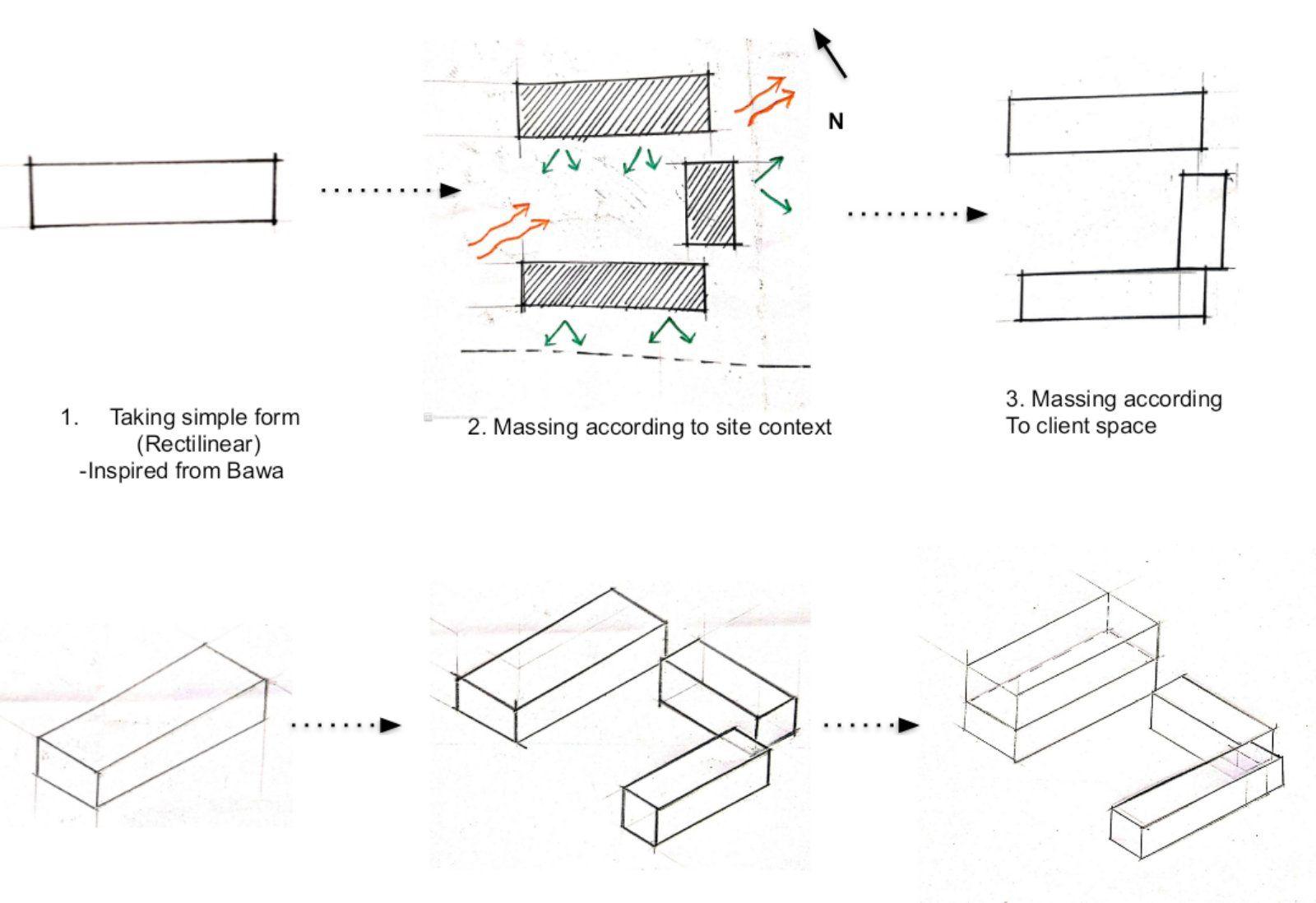 N

1. Taking simple form
(Rectilinear)
-Inspired from Bawa

2. Massing according to site context

3. Massing according
To client space