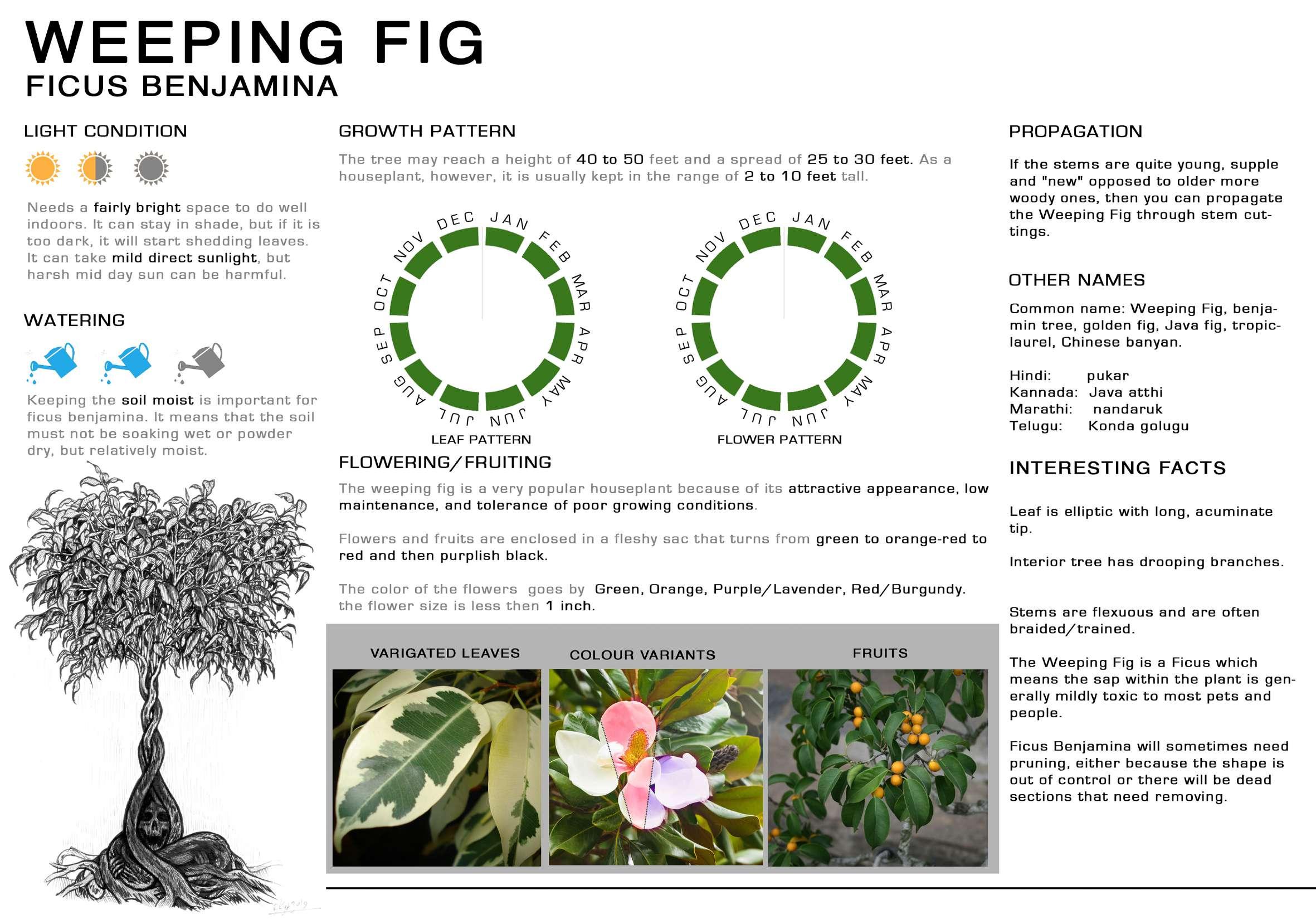 WEEPING FIG
FICUS BENJAMINA

LIGHT CONDITION

Needs a fairly bright space to do well indoors. It can stay in shade, but if it is too dark, it will start shedding leaves. It can take mild direct sunlight, but harsh mid day sun can be harmful.

WATERING

Keeping the soil moist is important for ficus benjamina. It means that the soil must not be soaking wet or powder dry, but relatively moist.

GROWTH PATTERN

The tree may reach a height of 40 to 50 feet and a spread of 25 to 30 feet. As a houseplant, however, it is usually kept in the range of 2 to 10 feet tall.

JAN FEB MAR APR MAY JUN JUL AUG SEP OCT NOV DEC
LEAF PATTERN

JAN FEB MAR APR MAY JUN JUL AUG SEP OCT NOV DEC
FLOWER PATTERN

FLOWERING/FRUITING

The weeping fig is a very popular houseplant because of its attractive appearance, low maintenance, and tolerance of poor growing conditions.

Flowers and fruits are enclosed in a fleshy sac that turns from green to orange-red to red and then purplish black.

The color of the flowers goes by Green, Orange, Purple/Lavender, Red/Burgundy. the flower size is less then 1 inch.

VARIGATED LEAVES
COLOUR VARIANTS
FRUITS

PROPAGATION

If the stems are quite young, supple and "new" opposed to older more woody ones, then you can propagate the Weeping Fig through stem cuttings.

OTHER NAMES

Common name: Weeping Fig, benjamin tree, golden fig, Java fig, tropic-laurel, Chinese banyan.

Hindi: pukar
Kannada: Java atthi
Marathi: nandaruk
Telugu: Konda golugu

INTERESTING FACTS

Leaf is elliptic with long, acuminate tip.

Interior tree has drooping branches.

Stems are flexuous and are often braided/trained.

The Weeping Fig is a Ficus which means the sap within the plant is generally mildly toxic to most pets and people.

Ficus Benjamina will sometimes need pruning, either because the shape is out of control or there will be dead sections that need removing.