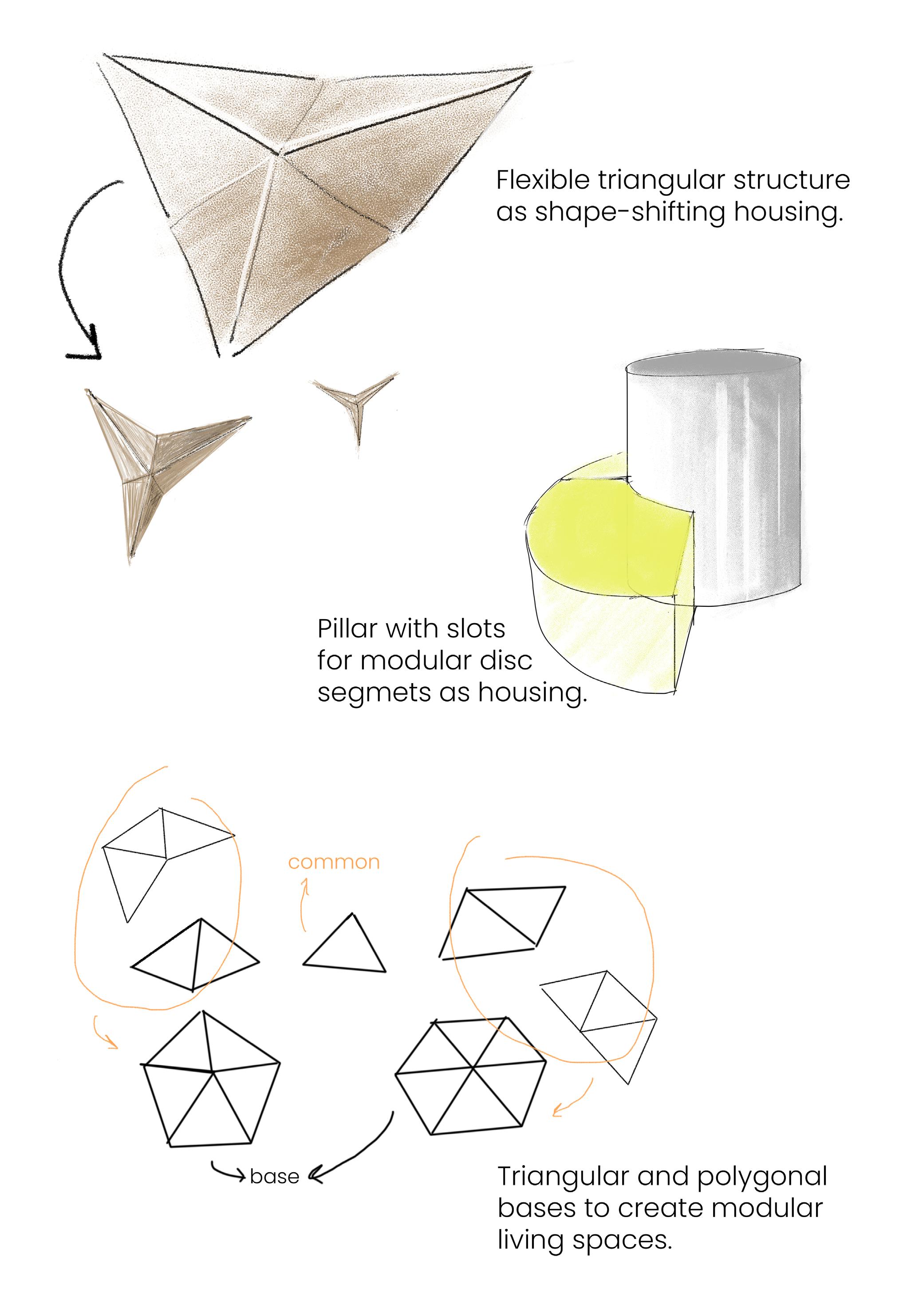 Flexible triangular structure as shape-shifting housing.

Pillar with slots for modular disc segmets as housing.

common

base

Triangular and polygonal bases to create modular living spaces.