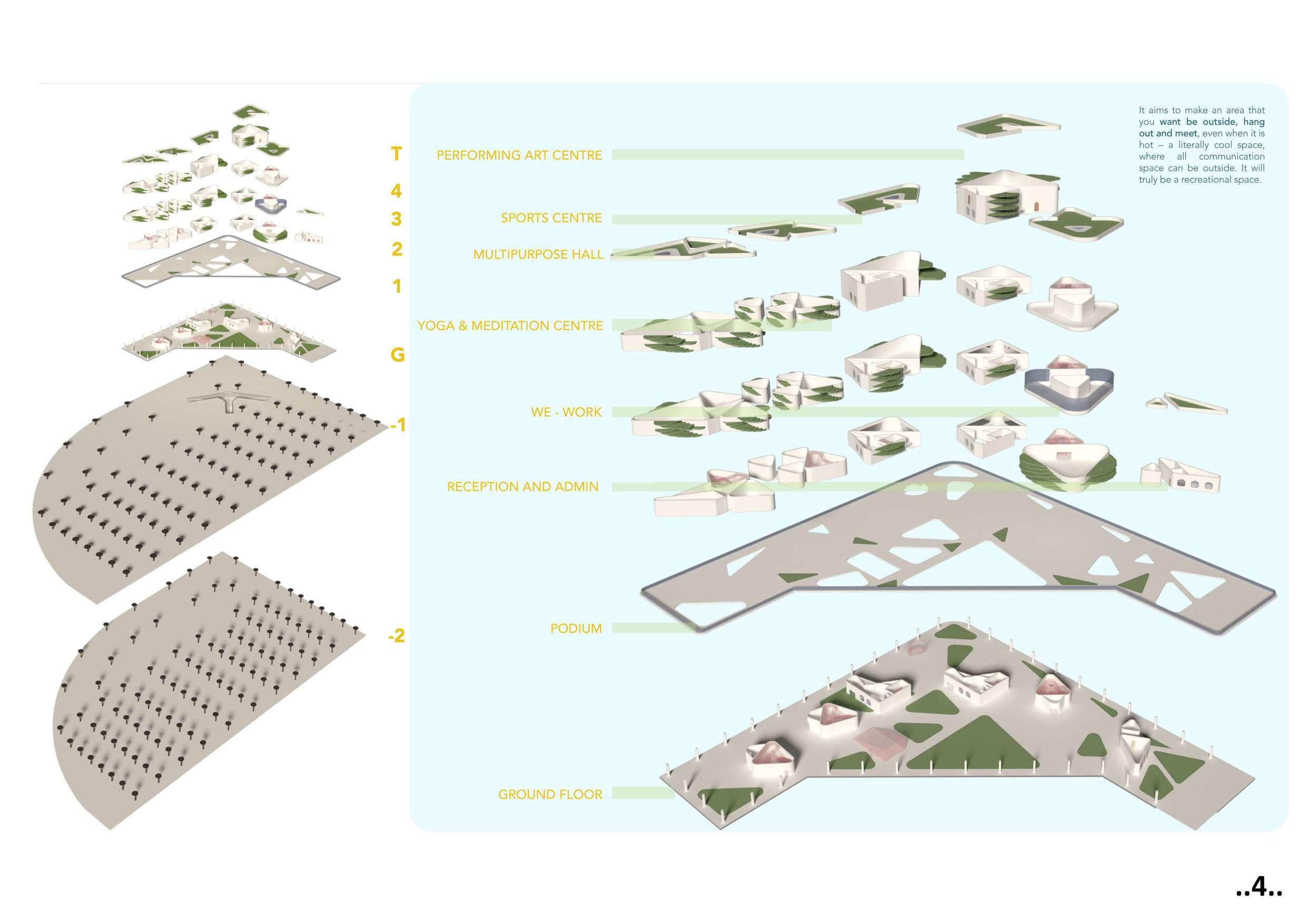 T
4
3
2
1
G
-1
-2

PERFORMING ART CENTRE
SPORTS CENTRE
MULTIPURPOSE HALL
YOGA & MEDITATION CENTRE
WE - WORK
RECEPTION AND ADMIN
PODIUM
GROUND FLOOR

It aims to make an area that you want be outside, hang out and meet, even when it is hot – a literally cool space, where all communication space can be outside. It will truly be a recreational space.

..4..