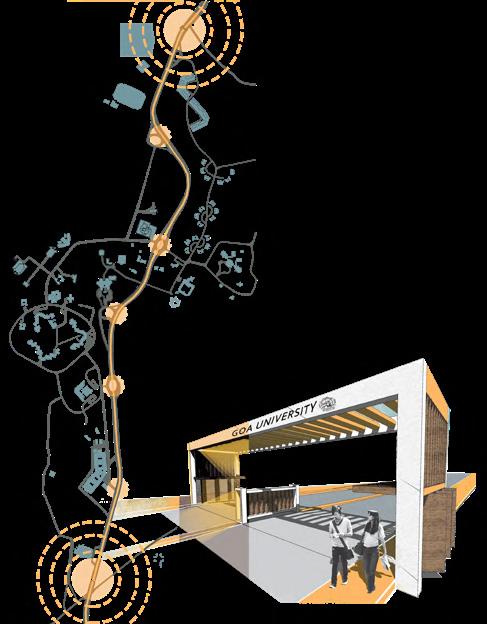 GOA UNIVERSITY