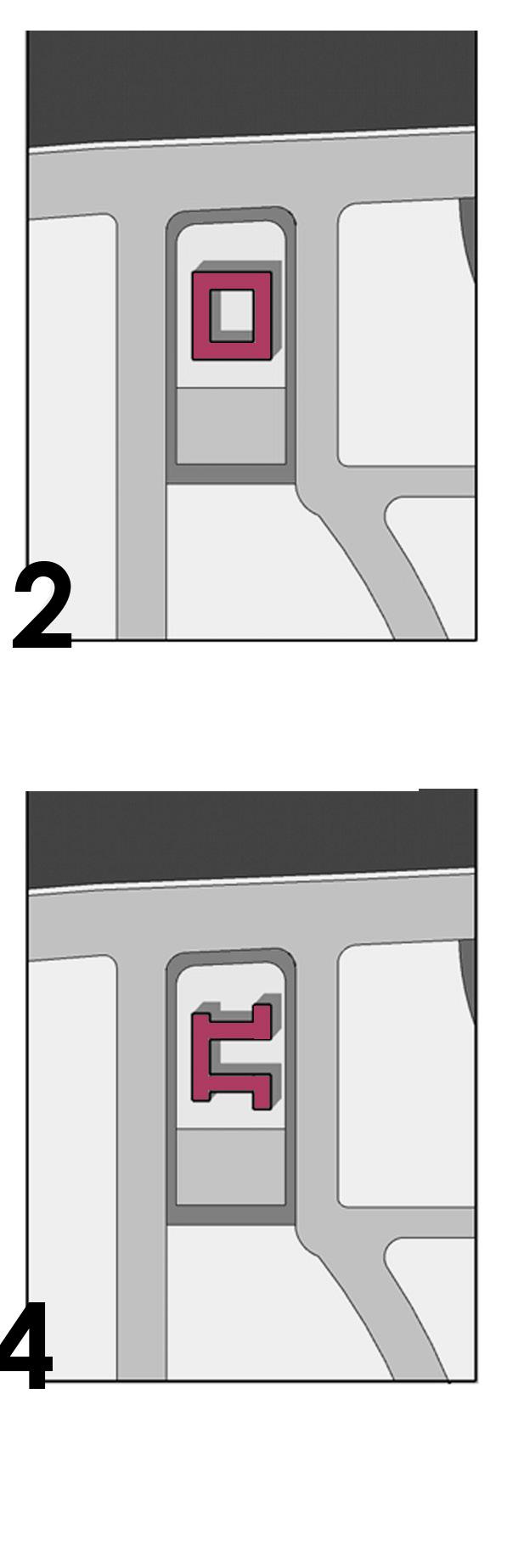 2

4