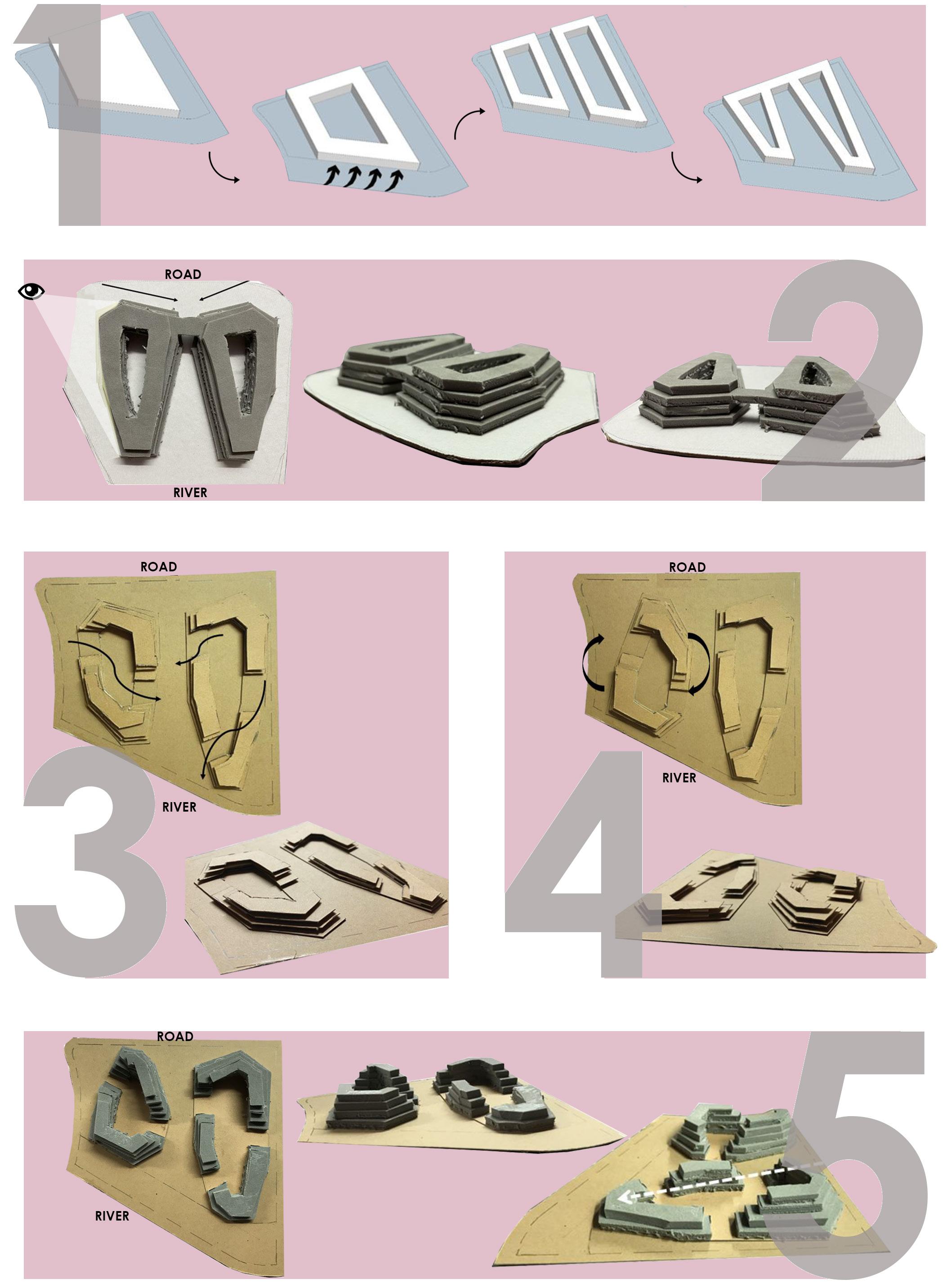 1

ROAD

RIVER

2

ROAD

RIVER

3

ROAD

RIVER

4

ROAD

RIVER

5