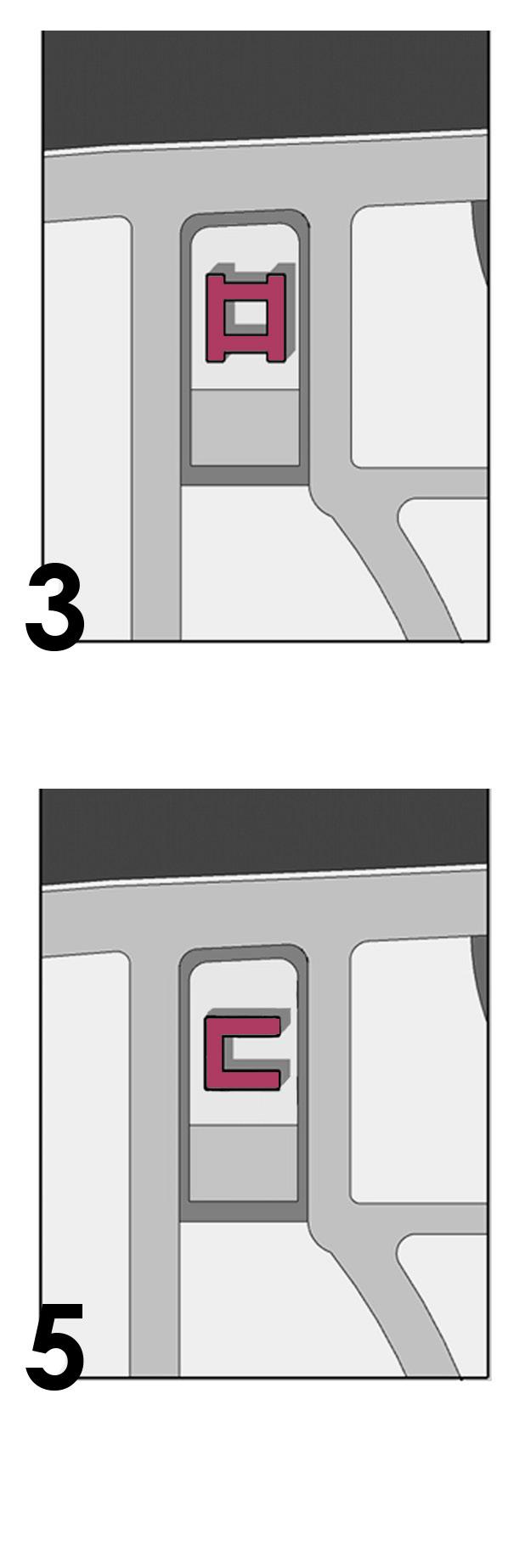 3

5