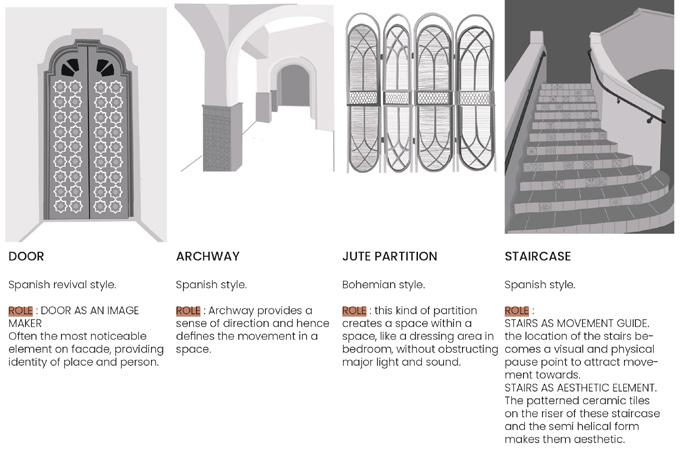 DOOR

Spanish revival style.

ROLE : DOOR AS AN IMAGE MAKER
Often the most noticeable element on facade, providing identity of place and person.

ARCHWAY

Spanish style.

ROLE : Archway provides a sense of direction and hence defines the movement in a space.

JUTE PARTITION

Bohemian style.

ROLE : this kind of partition creates a space within a space, like a dressing area in bedroom, without obstructing major light and sound.

STAIRCASE

Spanish style.

ROLE :
STAIRS AS MOVEMENT GUIDE. the location of the stairs becomes a visual and physical pause point to attract movement towards.
STAIRS AS AESTHETIC ELEMENT. The patterned ceramic tiles on the riser of these staircase and the semi helical form makes them aesthetic.