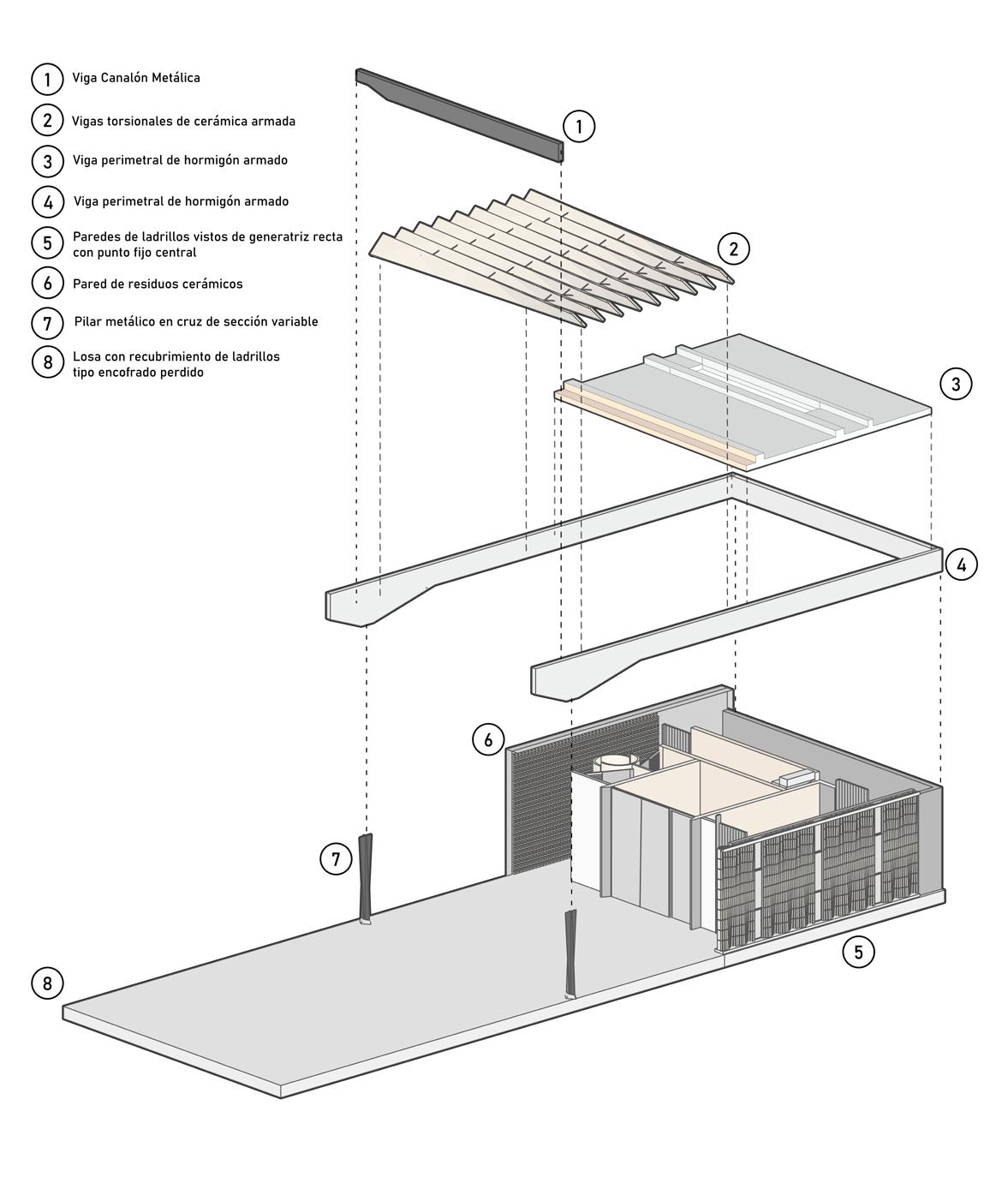 1 Viga Canalón Metálica

2 Vigas torsionales de cerámica armada

3 Viga perimetral de hormigón armado

4 Viga perimetral de hormigón armado

5 Paredes de ladrillos vistos de generatriz recta con punto fijo central

6 Pared de residuos cerámicos

7 Pilar metálico en cruz de sección variable

8 Losa con recubrimiento de ladrillos tipo encofrado perdido

1

2

3

4

6

7

5

8