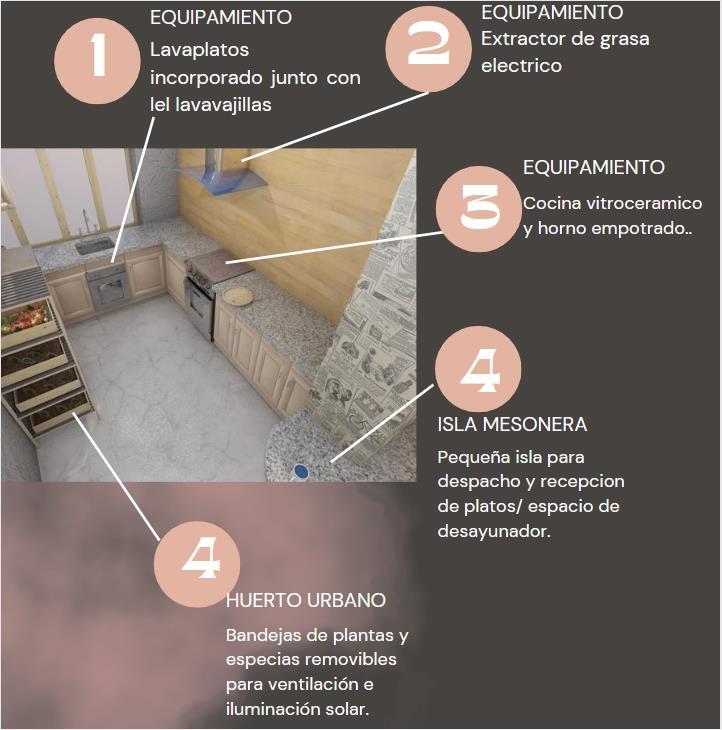 1

EQUIPAMIENTO

Lavaplatos incorporado junto con lel lavavajillas

2

EQUIPAMIENTO

Extractor de grasa electrico

3

EQUIPAMIENTO

Cocina vitroceramico y horno empotrado..

4

ISLA MESONERA

Pequeña isla para despacho y recepcion de platos/ espacio de desayunador.

4

HUERTO URBANO

Bandejas de plantas y especias removibles para ventilación e iluminación solar.