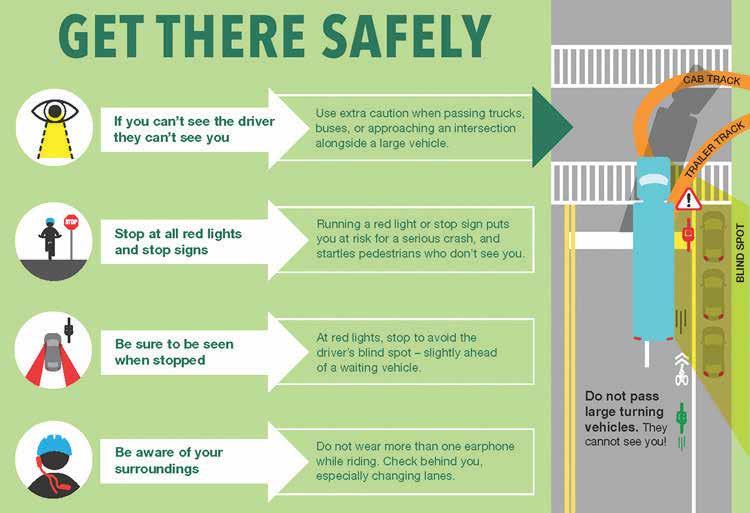 GET THERE SAFELY

If you can't see the driver they can't see you

Use extra caution when passing trucks, buses, or approaching an intersection alongside a large vehicle.

STOP

Stop at all red lights and stop signs

Running a red light or stop sign puts you at risk for a serious crash, and startles pedestrians who don't see you.

Be sure to be seen when stopped

At red lights, stop to avoid the driver's blind spot – slightly ahead of a waiting vehicle.

Be aware of your surroundings

Do not wear more than one earphone while riding. Check behind you, especially changing lanes.

CAB TRACK

TRAILER TRACK

BLIND SPOT

Do not pass large turning vehicles. They cannot see you!