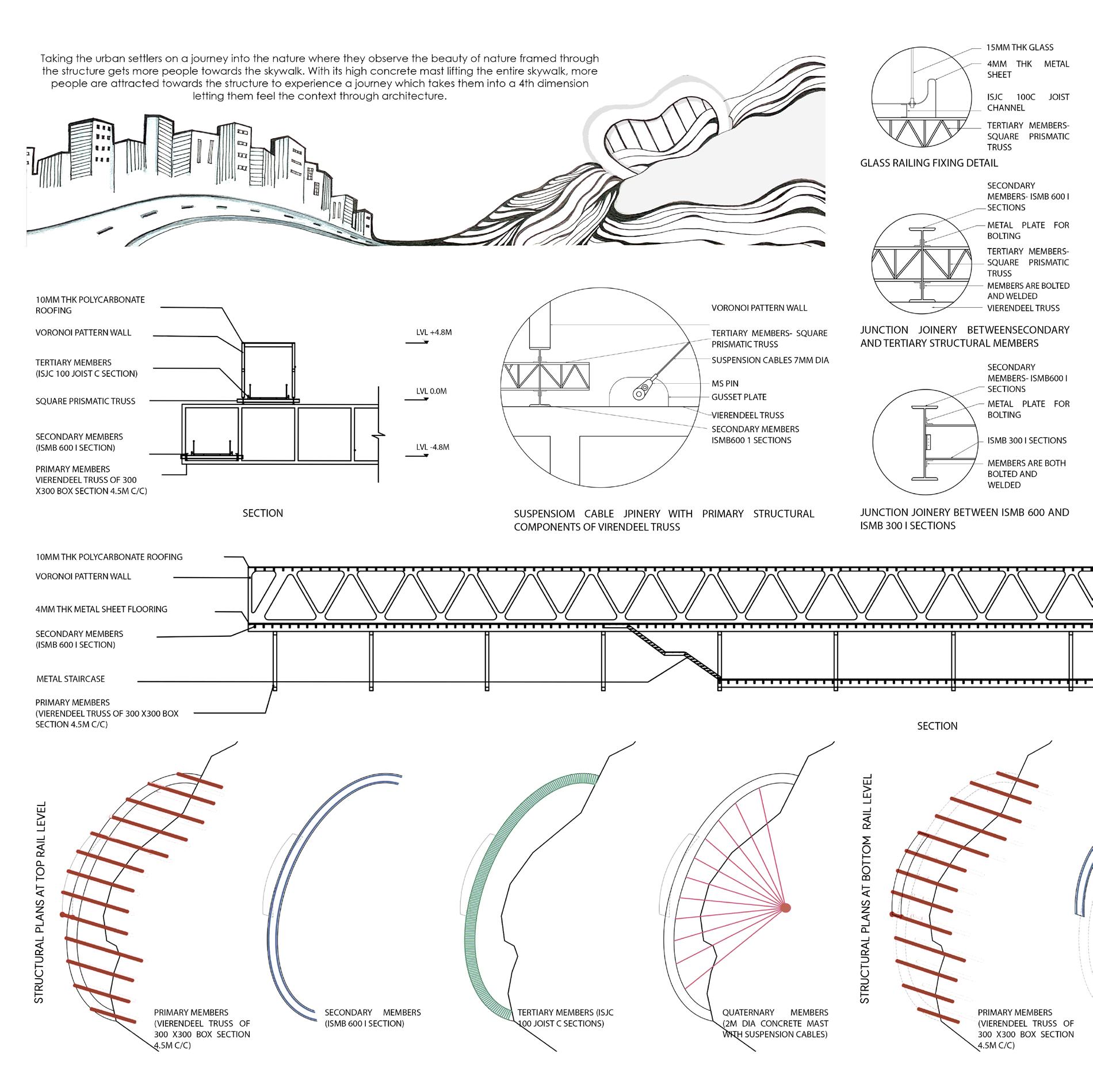 Taking the urban settlers on a journey into the nature where they observe the beauty of nature framed through the structure gets more people towards the skywalk. With its high concrete mast lifting the entire skywalk, more people are attracted towards the structure to experience a journey which takes them into a 4th dimension letting them feel the context through architecture.

15MM THK GLASS
4MM THK METAL SHEET
ISJC 100C JOIST CHANNEL
TERTIARY MEMBERS- SQUARE PRISMATIC TRUSS
GLASS RAILING FIXING DETAIL

SECONDARY MEMBERS- ISMB 600 I SECTIONS
METAL PLATE FOR BOLTING
TERTIARY MEMBERS- SQUARE PRISMATIC TRUSS
MEMBERS ARE BOLTED AND WELDED
VIERENDEEL TRUSS
JUNCTION JOINERY BETWEENSECONDARY AND TERTIARY STRUCTURAL MEMBERS

10MM THK POLYCARBONATE ROOFING
VORONOI PATTERN WALL
TERTIARY MEMBERS (ISJC 100 JOIST C SECTION)
SQUARE PRISMATIC TRUSS
SECONDARY MEMBERS (ISMB 600 I SECTION)
PRIMARY MEMBERS VIERENDEEL TRUSS OF 300 X300 BOX SECTION 4.5M C/C)
LVL +4.8M
LVL 0.0M
LVL -4.8M
SECTION

VORONOI PATTERN WALL
TERTIARY MEMBERS- SQUARE PRISMATIC TRUSS
SUSPENSION CABLES 7MM DIA
MS PIN
GUSSET PLATE
VIERENDEEL TRUSS
SECONDARY MEMBERS ISMB600 1 SECTIONS
SUSPENSIOM CABLE JPINERY WITH PRIMARY STRUCTURAL COMPONENTS OF VIRENDEEL TRUSS

SECONDARY MEMBERS- ISMB600 I SECTIONS
METAL PLATE FOR BOLTING
ISMB 300 I SECTIONS
MEMBERS ARE BOTH BOLTED AND WELDED
JUNCTION JOINERY BETWEEN ISMB 600 AND ISMB 300 I SECTIONS

10MM THK POLYCARBONATE ROOFING
VORONOI PATTERN WALL
4MM THK METAL SHEET FLOORING
SECONDARY MEMBERS (ISMB 600 I SECTION)
METAL STAIRCASE
PRIMARY MEMBERS (VIERENDEEL TRUSS OF 300 X300 BOX SECTION 4.5M C/C)
SECTION

STRUCTURAL PLANS AT TOP RAIL LEVEL
PRIMARY MEMBERS (VIERENDEEL TRUSS OF 300 X300 BOX SECTION 4.5M C/C)
SECONDARY MEMBERS (ISMB 600 I SECTION)
TERTIARY MEMBERS (ISJC 100 JOIST C SECTIONS)
QUATERNARY MEMBERS (2M DIA CONCRETE MAST WITH SUSPENSION CABLES)
STRUCTURAL PLANS AT BOTTOM RAIL LEVEL
PRIMARY MEMBERS (VIERENDEEL TRUSS OF 300 X300 BOX SECTION 4.5M C/C)