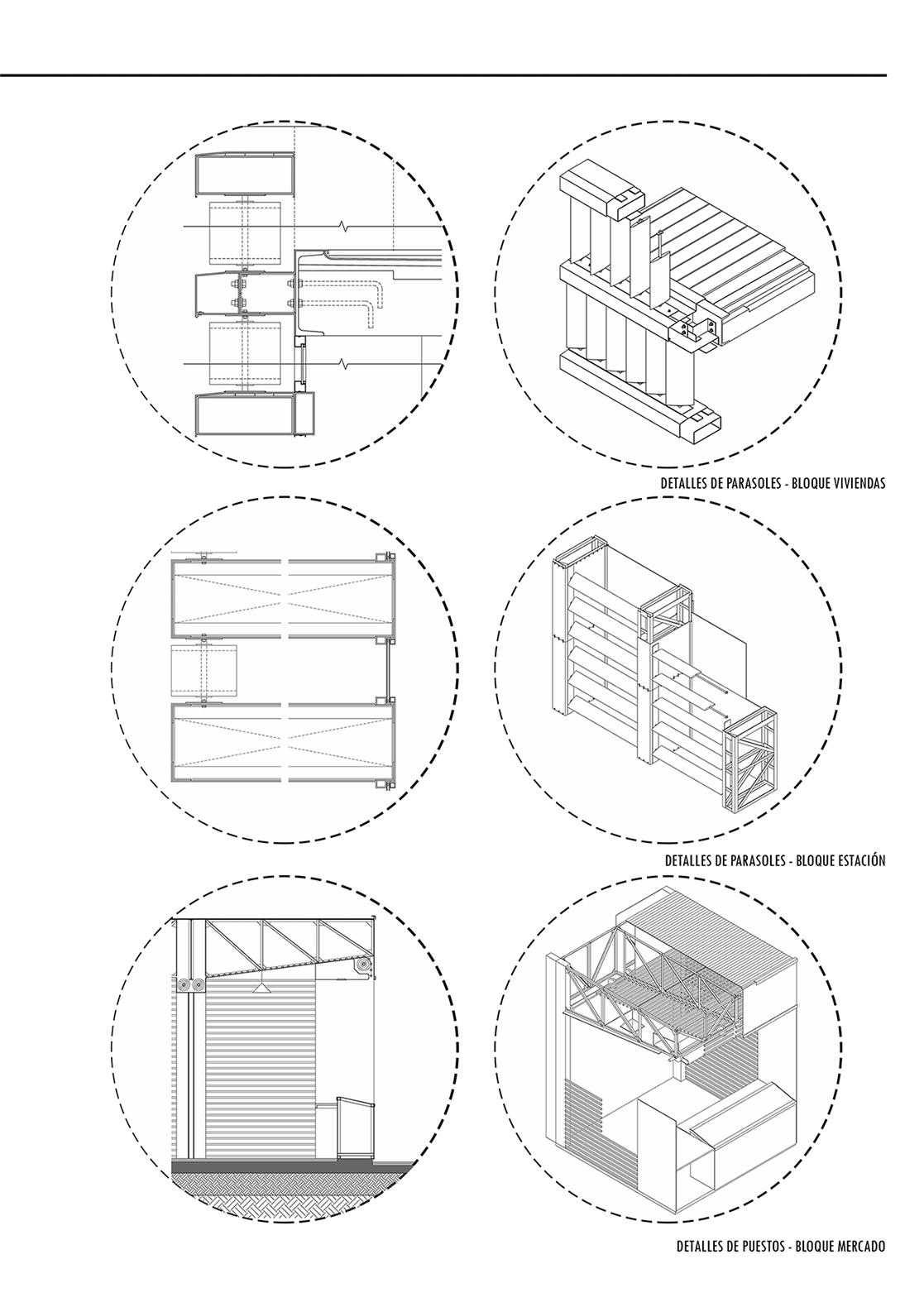 DETALLES DE PARASOLES - BLOQUE VIVIENDAS

DETALLES DE PARASOLES - BLOQUE ESTACIÓN

DETALLES DE PUESTOS - BLOQUE MERCADO