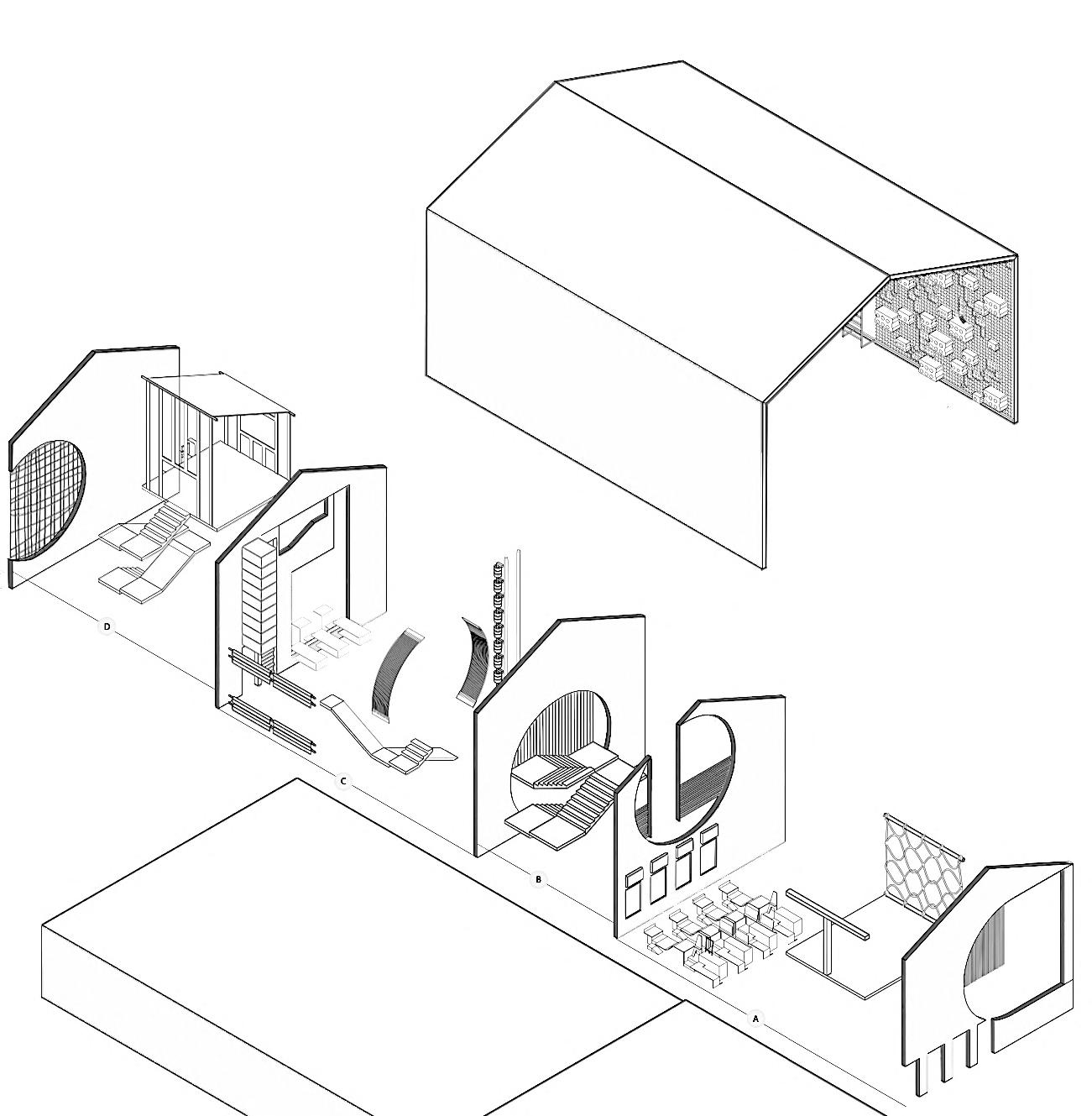 D

C

B

A