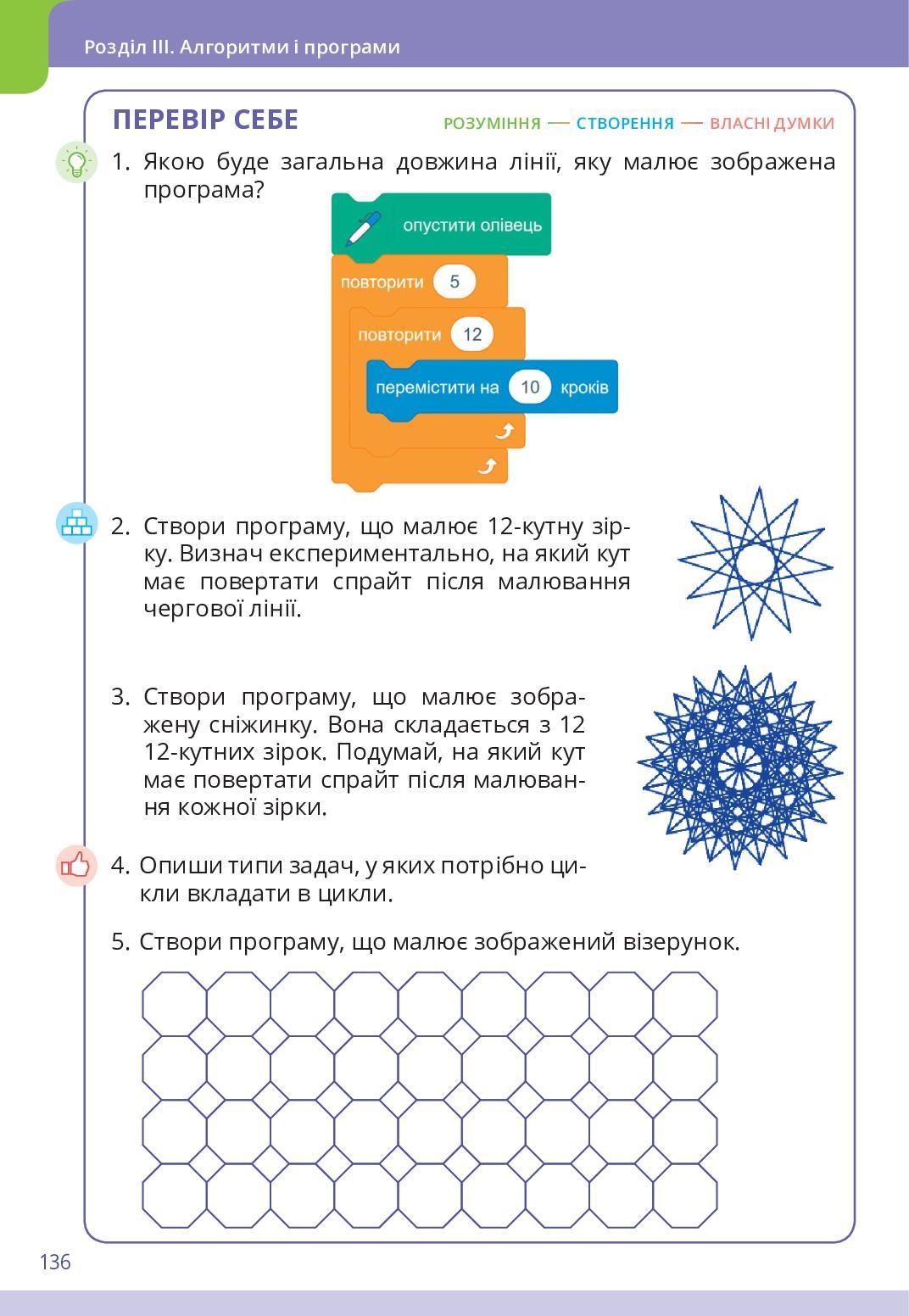 Розділ III. Алгоритми і програми

ПЕРЕВІР СЕБЕ

РОЗУМІННЯ — СТВОРЕННЯ — ВЛАСНІ ДУМКИ

1. Якою буде загальна довжина лінії, яку малює зображена програма?

опустити олівець
повторити 5
повторити 12
перемістити на 10 кроків

2. Створи програму, що малює 12-кутну зірку. Визнач експериментально, на який кут має повертати спрайт після малювання чергової лінії.

3. Створи програму, що малює зображену сніжинку. Вона складається з 12 12-кутних зірок. Подумай, на який кут має повертати спрайт після малювання кожної зірки.

4. Опиши типи задач, у яких потрібно цикли вкладати в цикли.

5. Створи програму, що малює зображений візерунок.

136