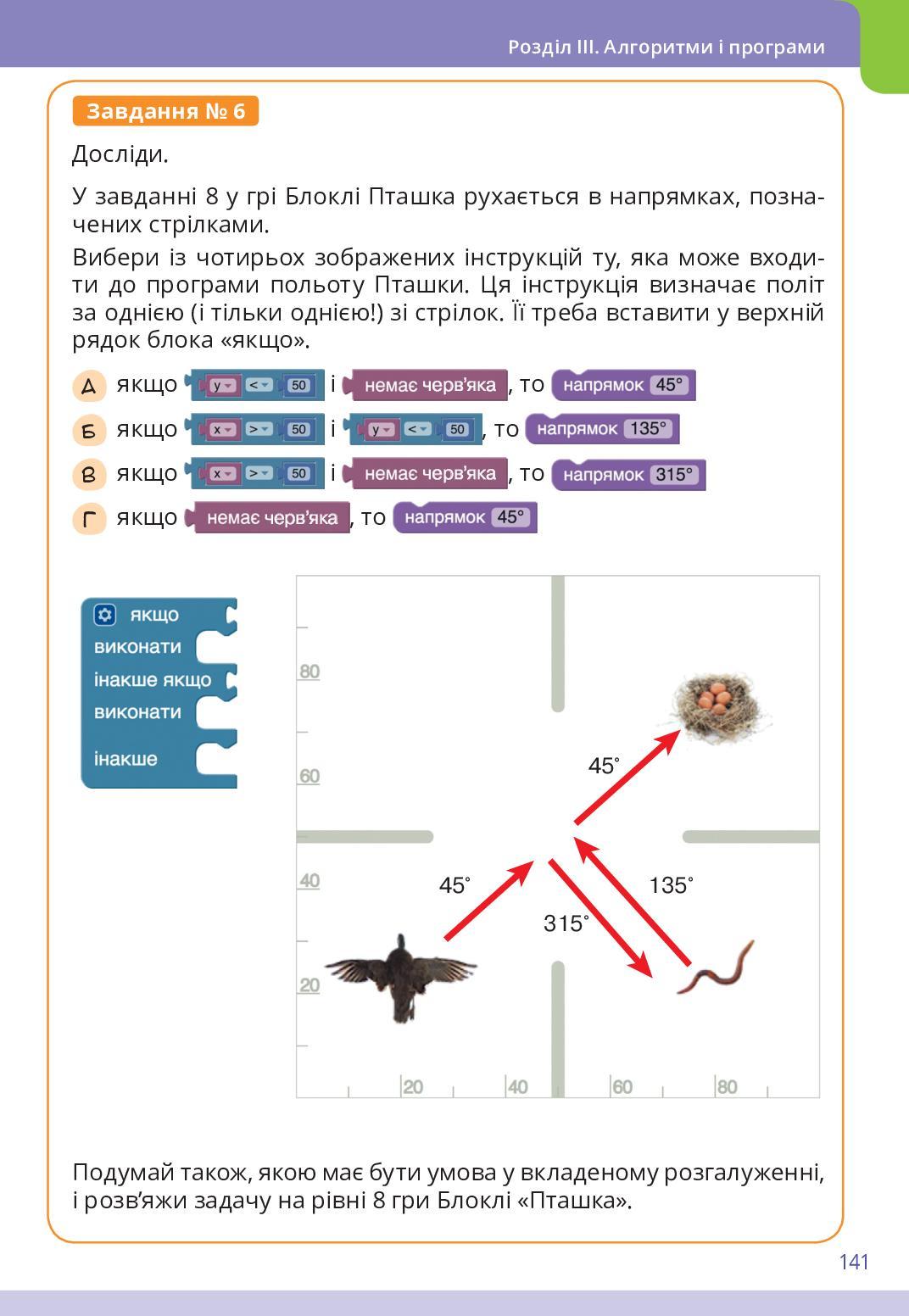 Розділ III. Алгоритми і програми

Завдання № 6

Досліди.

У завданні 8 у грі Блоклі Пташка рухається в напрямках, позначених стрілками.

Вибери із чотирьох зображених інструкцій ту, яка може входити до програми польоту Пташки. Ця інструкція визначає політ за однією (і тільки однією!) зі стрілок. Її треба вставити у верхній рядок блока «якщо».

А якщо y < 50 і немає черв'яка, то напрямок 45°

Б якщо x > 50 і y < 50, то напрямок 135°

В якщо x > 50 і немає черв'яка, то напрямок 315°

Г якщо немає черв'яка, то напрямок 45°

якщо
виконати
інакше якщо
виконати
інакше

80
60
40
20
20 40 60 80

45°
45°
135°
315°

Подумай також, якою має бути умова у вкладеному розгалуженні, і розв'яжи задачу на рівні 8 гри Блоклі «Пташка».

141