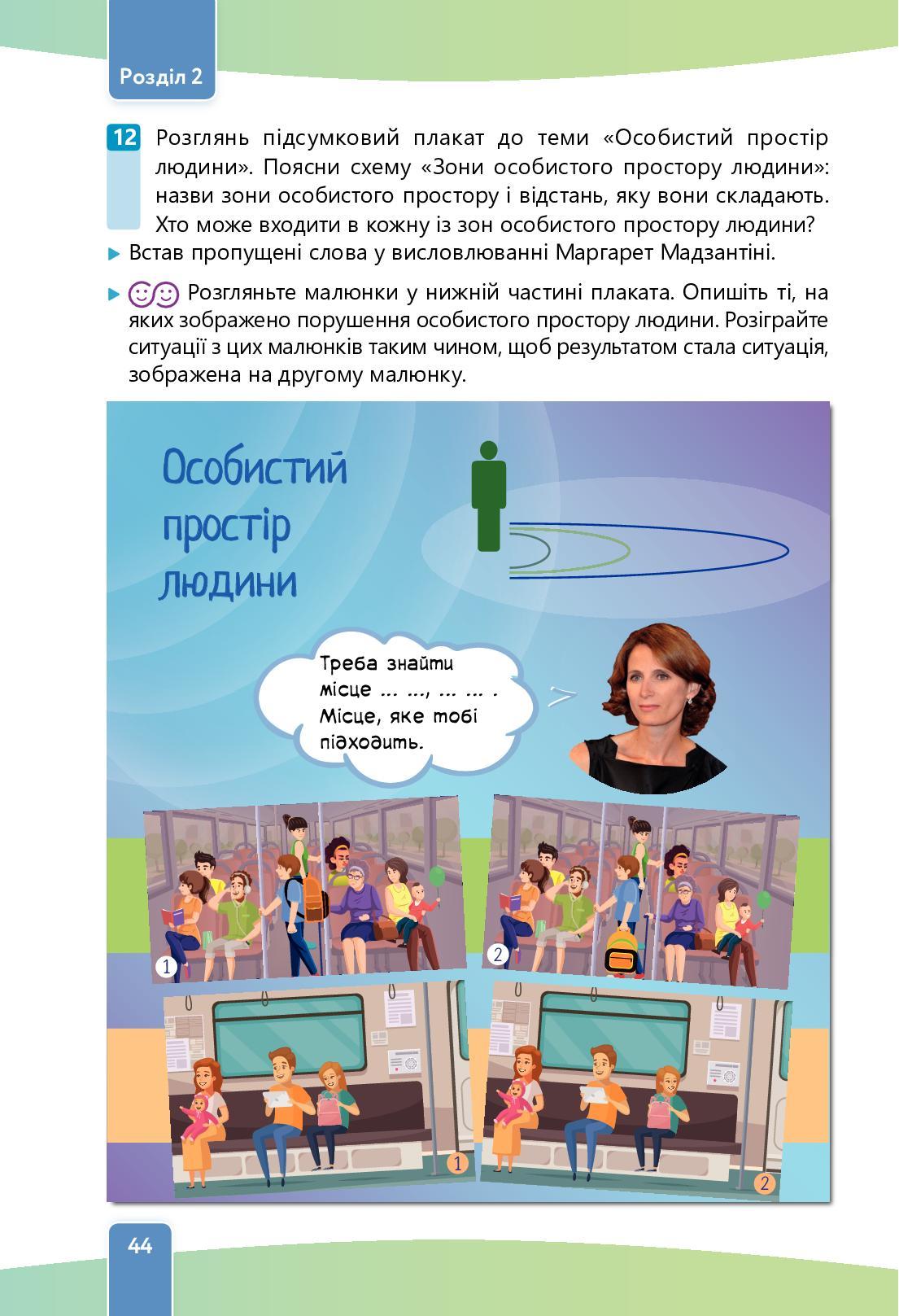 Розділ 2

12 Розглянь підсумковий плакат до теми «Особистий простір людини». Поясни схему «Зони особистого простору людини»: назви зони особистого простору і відстань, яку вони складають. Хто може входити в кожну із зон особистого простору людини?

▶ Встав пропущені слова у висловлюванні Маргарет Мадзантіні.

▶ Розгляньте малюнки у нижній частині плаката. Опишіть ті, на яких зображено порушення особистого простору людини. Розіграйте ситуації з цих малюнків таким чином, щоб результатом стала ситуація, зображена на другому малюнку.

Особистий простір людини

Треба знайти місце ... ..., ... ... . Місце, яке тобі підходить.

1

2

1

2

44