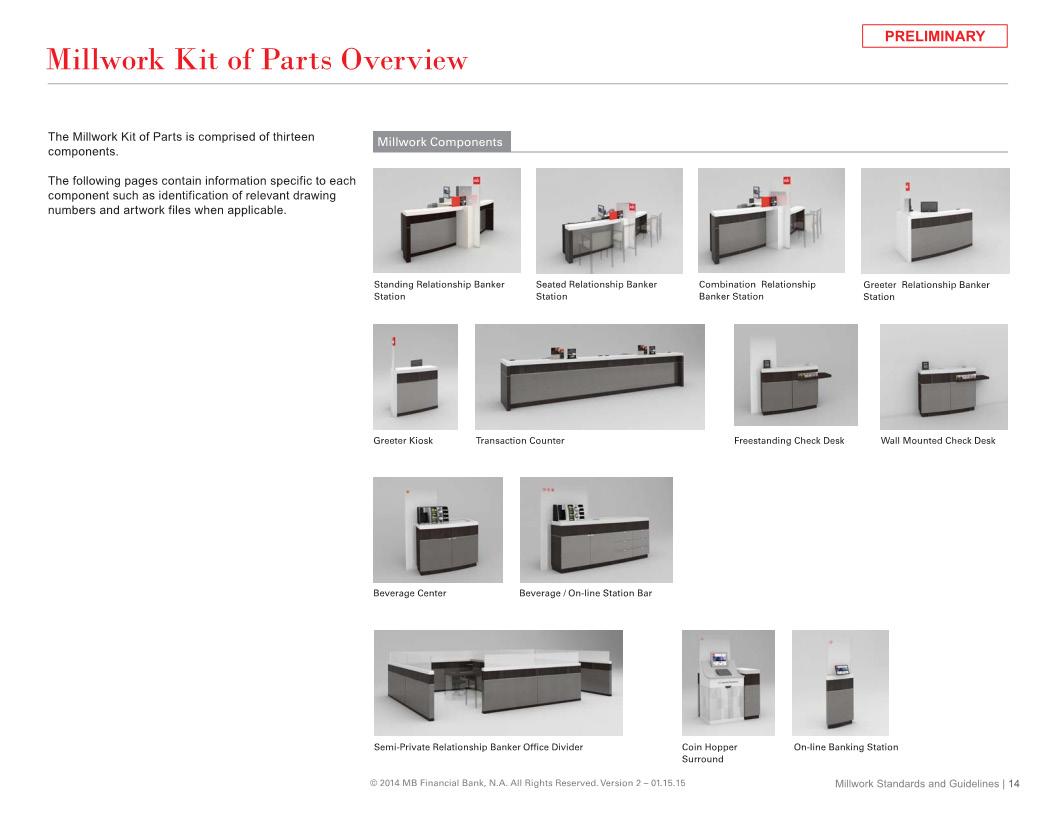 PRELIMINARY

Millwork Kit of Parts Overview

The Millwork Kit of Parts is comprised of thirteen components.

The following pages contain information specific to each component such as identification of relevant drawing numbers and artwork files when applicable.

Millwork Components

Standing Relationship Banker Station

Seated Relationship Banker Station

Combination Relationship Banker Station

Greeter Relationship Banker Station

Greeter Kiosk

Transaction Counter

Freestanding Check Desk

Wall Mounted Check Desk

Beverage Center

Beverage / On-line Station Bar

Semi-Private Relationship Banker Office Divider

Coin Hopper Surround

On-line Banking Station

© 2014 MB Financial Bank, N.A. All Rights Reserved. Version 2 – 01.15.15

Millwork Standards and Guidelines | 14