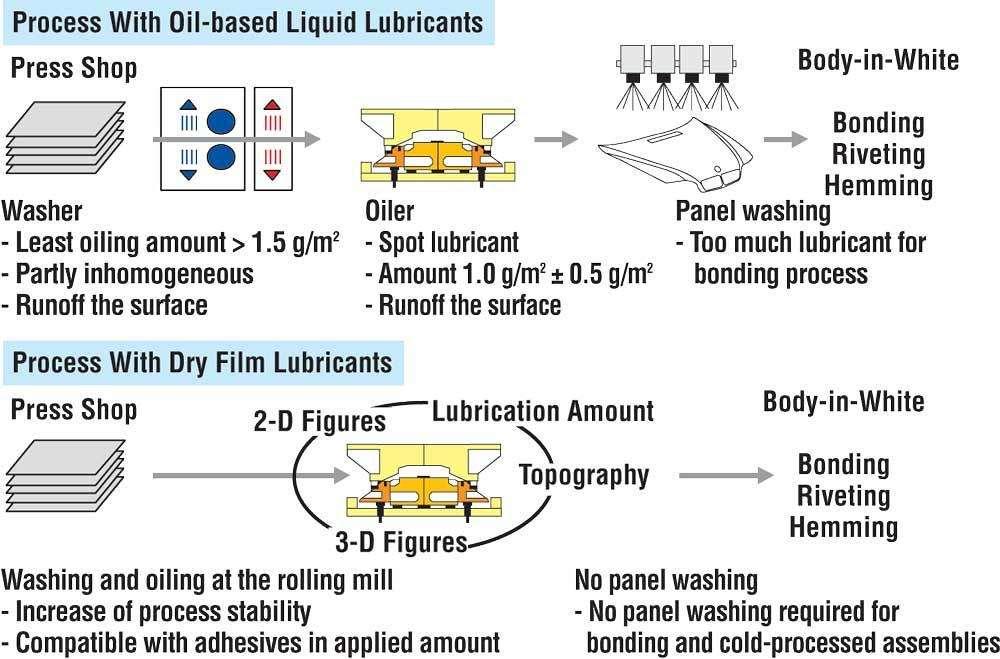 Process With Oil-based Liquid Lubricants

Press Shop

Body-in-White

Bonding
Riveting
Hemming

Washer
- Least oiling amount > 1.5 g/m$^2$
- Partly inhomogeneous
- Runoff the surface

Oiler
- Spot lubricant
- Amount 1.0 g/m$^2$ ± 0.5 g/m$^2$
- Runoff the surface

Panel washing
- Too much lubricant for bonding process

Process With Dry Film Lubricants

Press Shop

2-D Figures

Lubrication Amount

Topography

3-D Figures

Body-in-White

Bonding
Riveting
Hemming

Washing and oiling at the rolling mill
- Increase of process stability
- Compatible with adhesives in applied amount

No panel washing
- No panel washing required for bonding and cold-processed assemblies