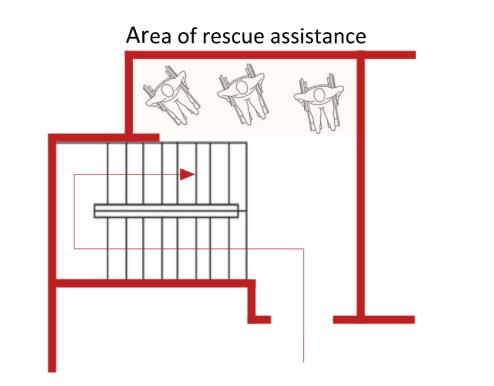 Area of rescue assistance