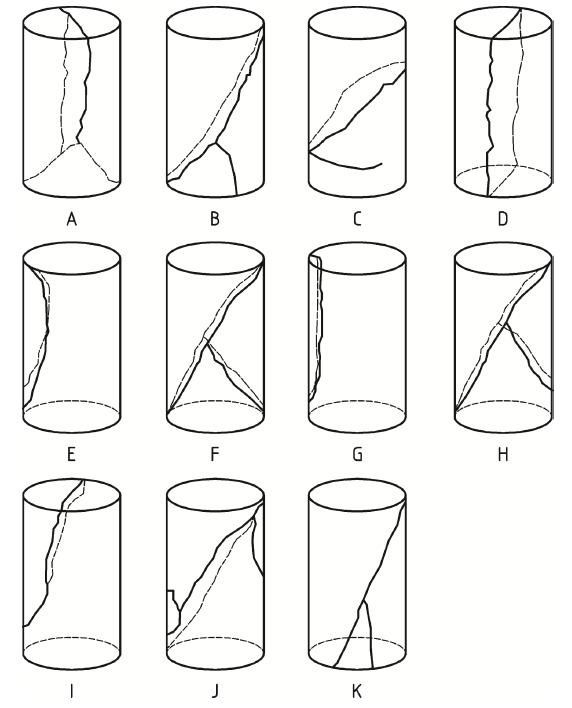 A B C D

E F G H

I J K